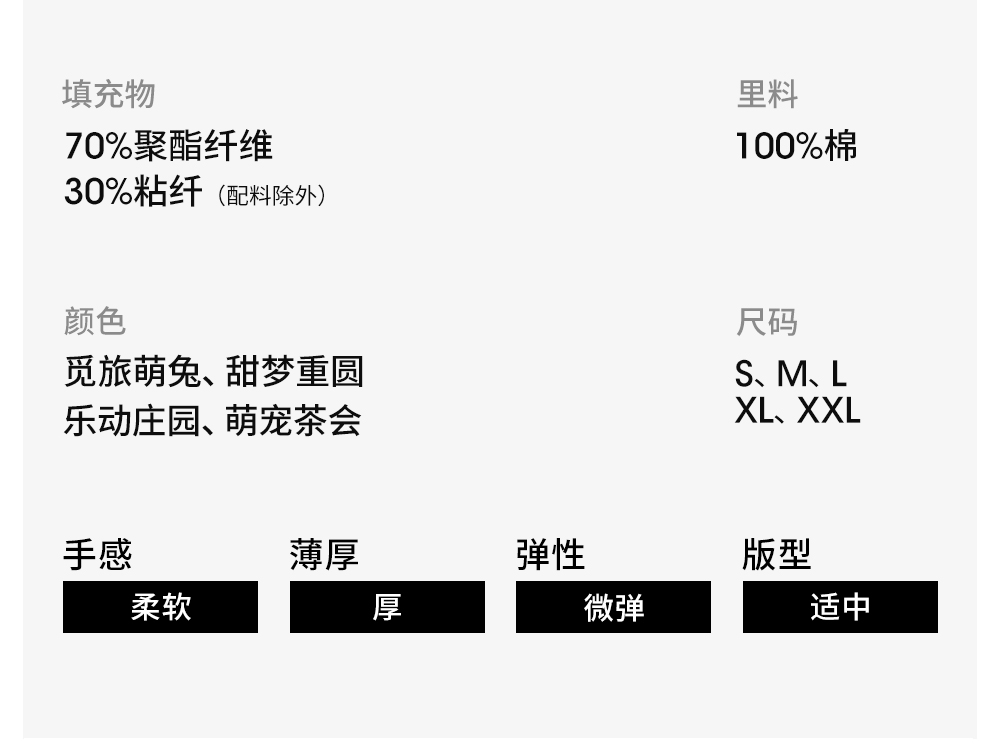 填充物
70%聚酯纤维
30%粘纤（配料除外）

里料
100%棉

颜色
觅旅萌兔、甜梦重圆
乐动庄园、萌宠茶会

尺码
S、M、L
XL、XXL

手感
柔软

薄厚
厚

弹性
微弹

版型
适中