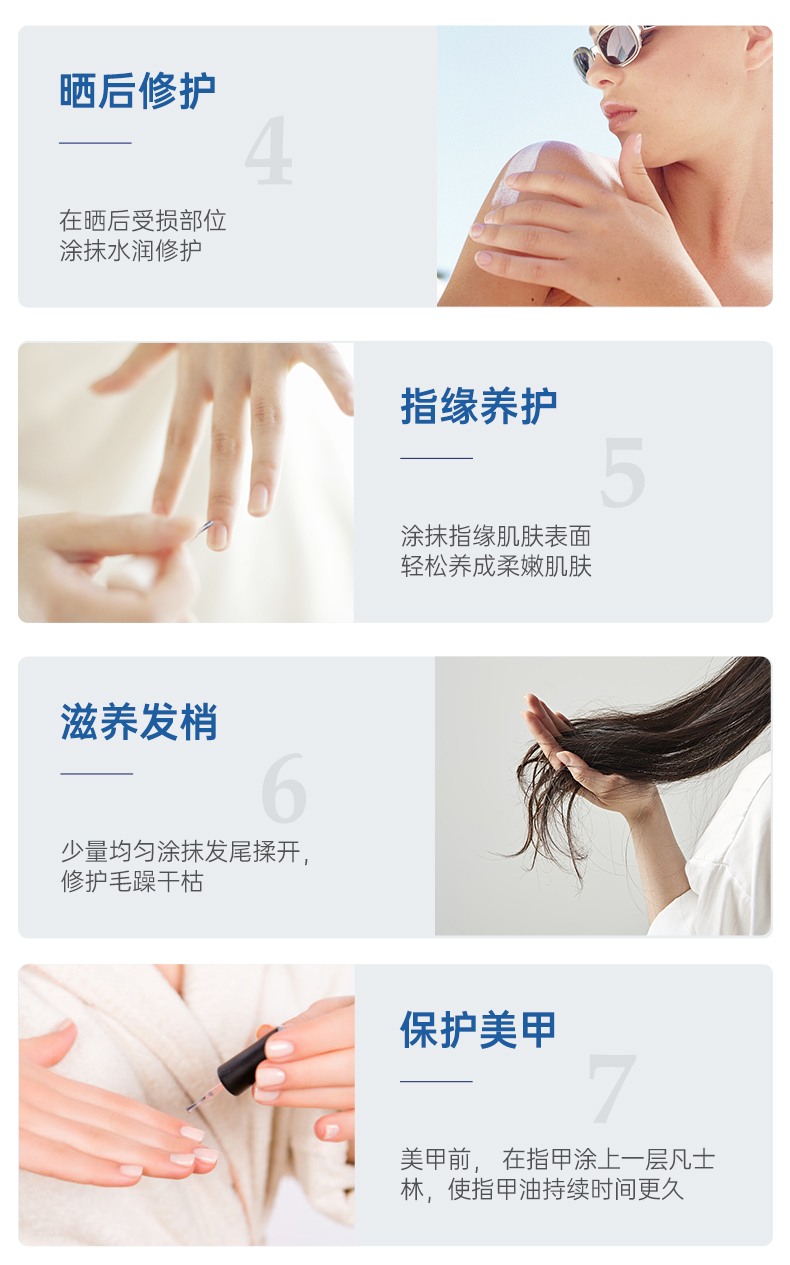 晒后修护

4

在晒后受损部位
涂抹水润修护

指缘养护

5

涂抹指缘肌肤表面
轻松养成柔嫩肌肤

滋养发梢

6

少量均匀涂抹发尾揉开，
修护毛躁干枯

保护美甲

7

美甲前， 在指甲涂上一层凡士林，使指甲油持续时间更久