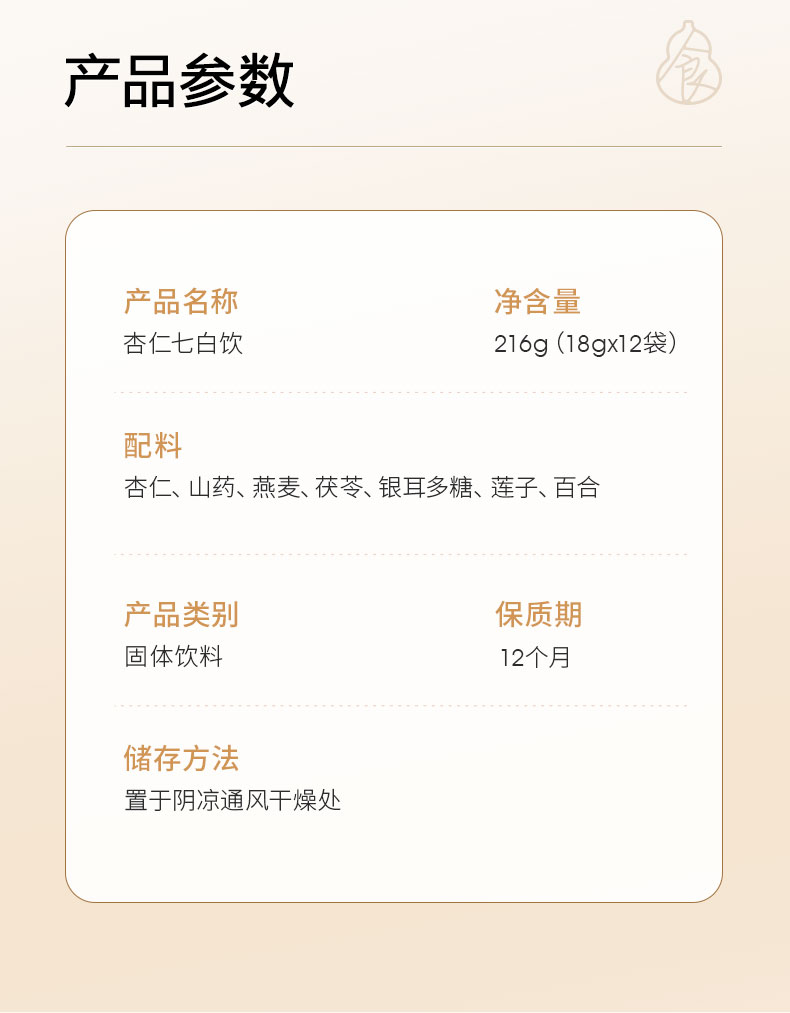 产品参数

产品名称
杏仁七白饮

净含量
216g（18gx12袋）

配料
杏仁、山药、燕麦、茯苓、银耳多糖、莲子、百合

产品类别
固体饮料

保质期
12个月

储存方法
置于阴凉通风干燥处