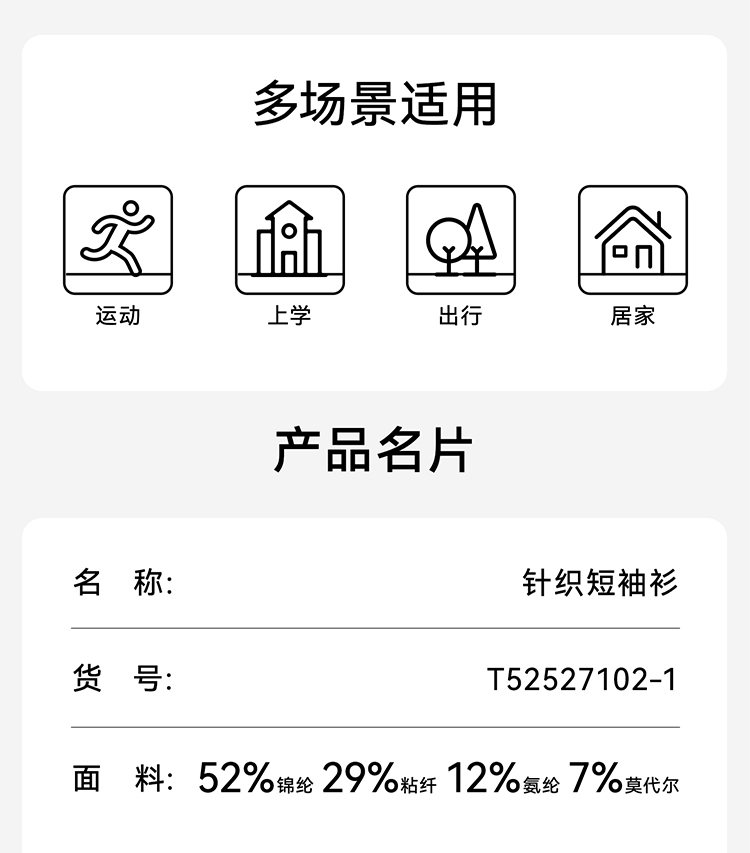 多场景适用

运动

上学

出行

居家

产品名片

名 称: 针织短袖衫

货 号: T52527102-1

面 料: 52%锦纶 29%粘纤 12%氨纶 7%莫代尔