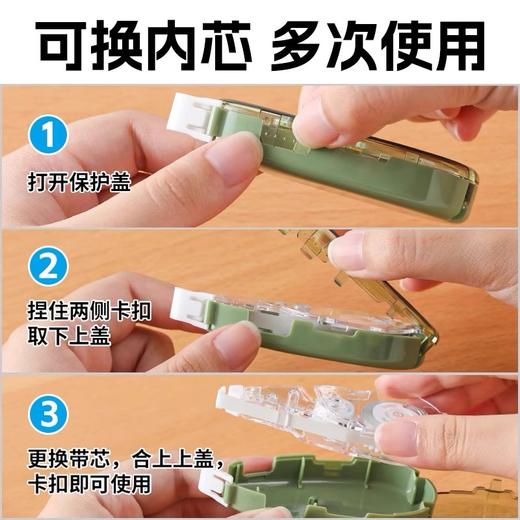 可换内芯 多次使用

1
打开保护盖

2
捏住两侧卡扣
取下上盖

3
更换带芯，合上上盖，
卡扣即可使用