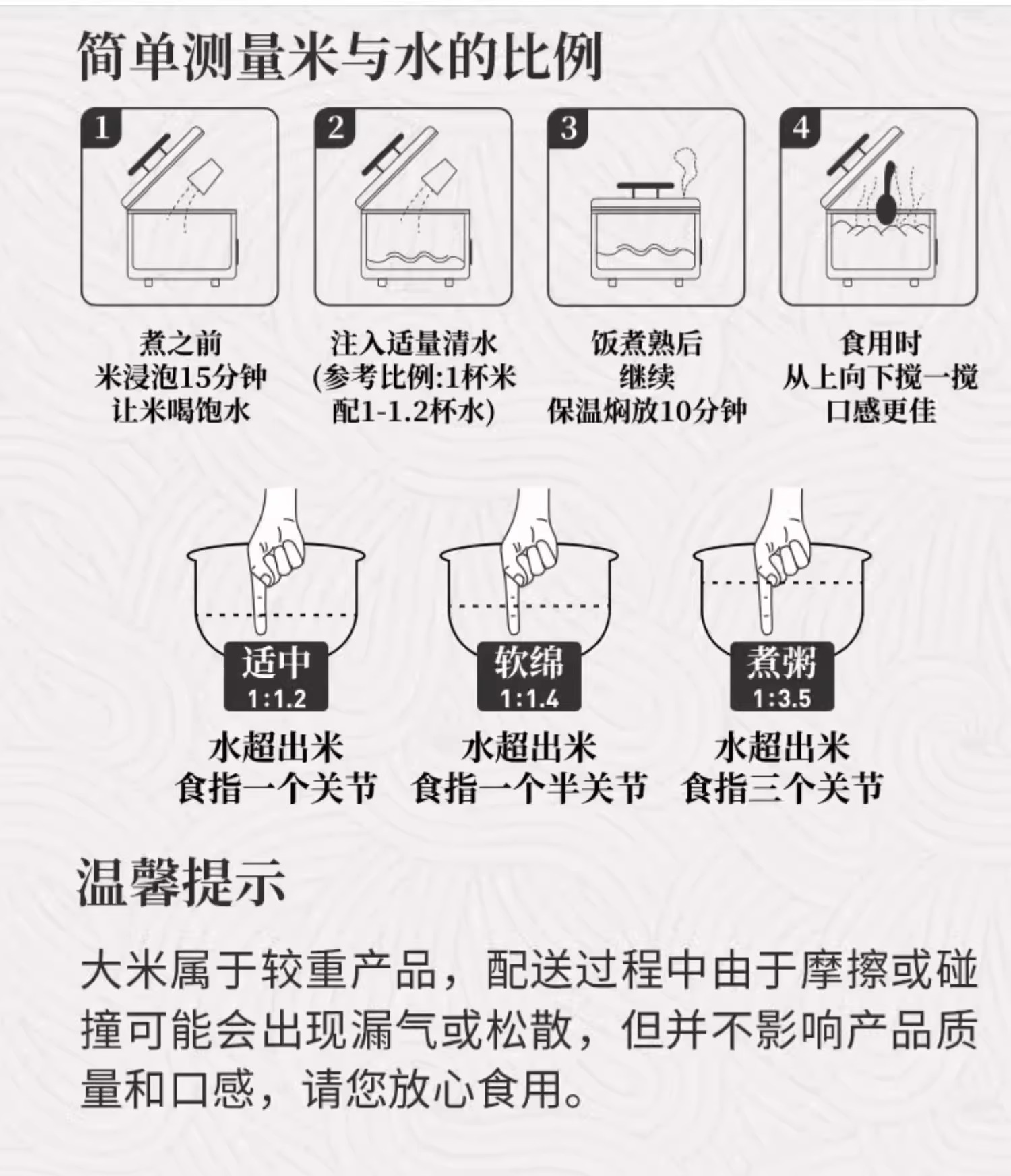 简单测量米与水的比例

1

煮之前
米浸泡15分钟
让米喝饱水

2

注入适量清水
(参考比例:1杯米
配1-1.2杯水)

3

饭煮熟后
继续
保温焖放10分钟

4

食用时
从上向下搅一搅
口感更佳

适中
1:1.2
水超出米
食指一个关节

软绵
1:1.4
水超出米
食指一个半关节

煮粥
1:3.5
水超出米
食指三个关节

温馨提示

大米属于较重产品，配送过程中由于摩擦或碰撞可能会出现漏气或松散，但并不影响产品质量和口感，请您放心食用。