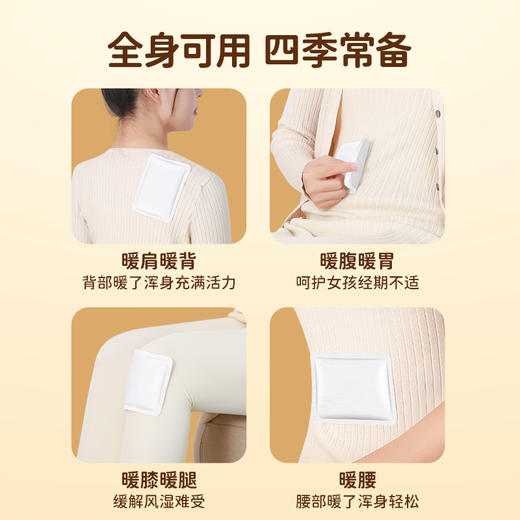 全身可用 四季常备

暖肩暖背
背部暖了浑身充满活力

暖腹暖胃
呵护女孩经期不适

暖膝暖腿
缓解风湿难受

暖腰
腰部暖了浑身轻松