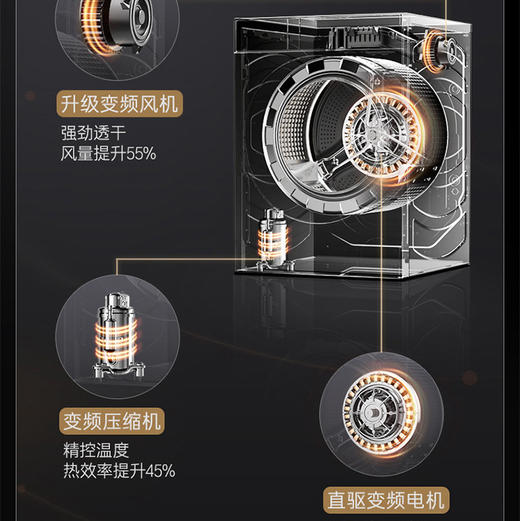 升级变频风机
强劲透干
风量提升55%

变频压缩机
精控温度
热效率提升45%

直驱变频电机