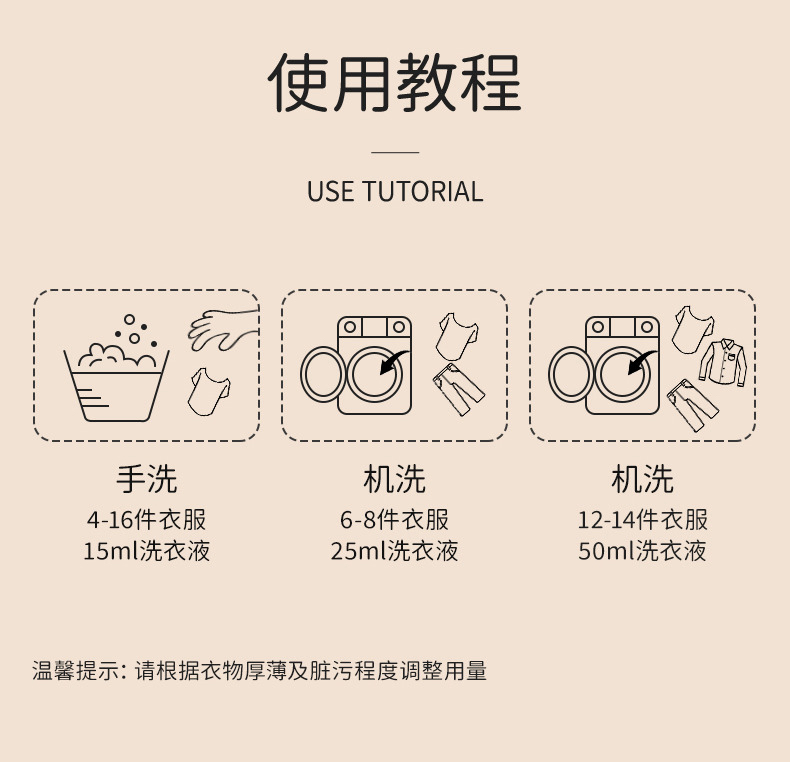 使用教程

USE TUTORIAL

手洗
4-16件衣服
15ml洗衣液

机洗
6-8件衣服
25ml洗衣液

机洗
12-14件衣服
50ml洗衣液

温馨提示: 请根据衣物厚薄及脏污程度调整用量