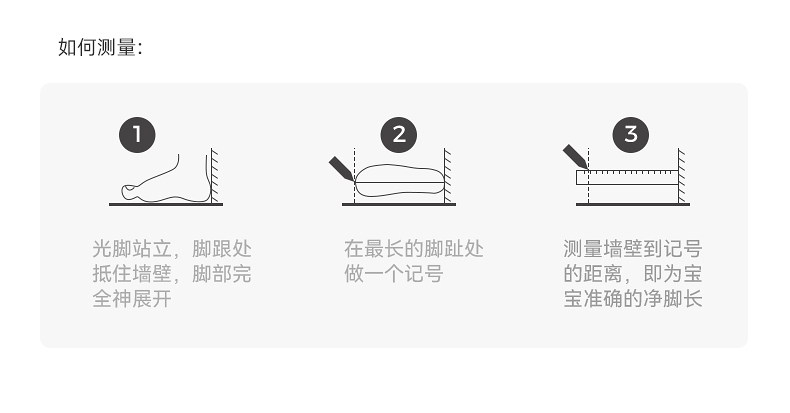 如何测量:

1

光脚站立，脚跟处抵住墙壁，脚部完全神展开

2

在最长的脚趾处做一个记号

3

测量墙壁到记号的距离，即为宝宝准确的净脚长