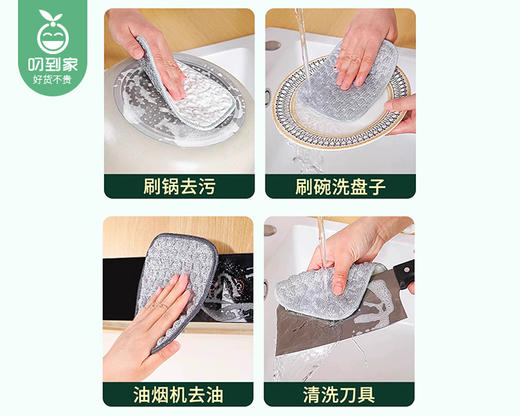 叨到家
好货不贵

刷锅去污

刷碗洗盘子

油烟机去油

清洗刀具