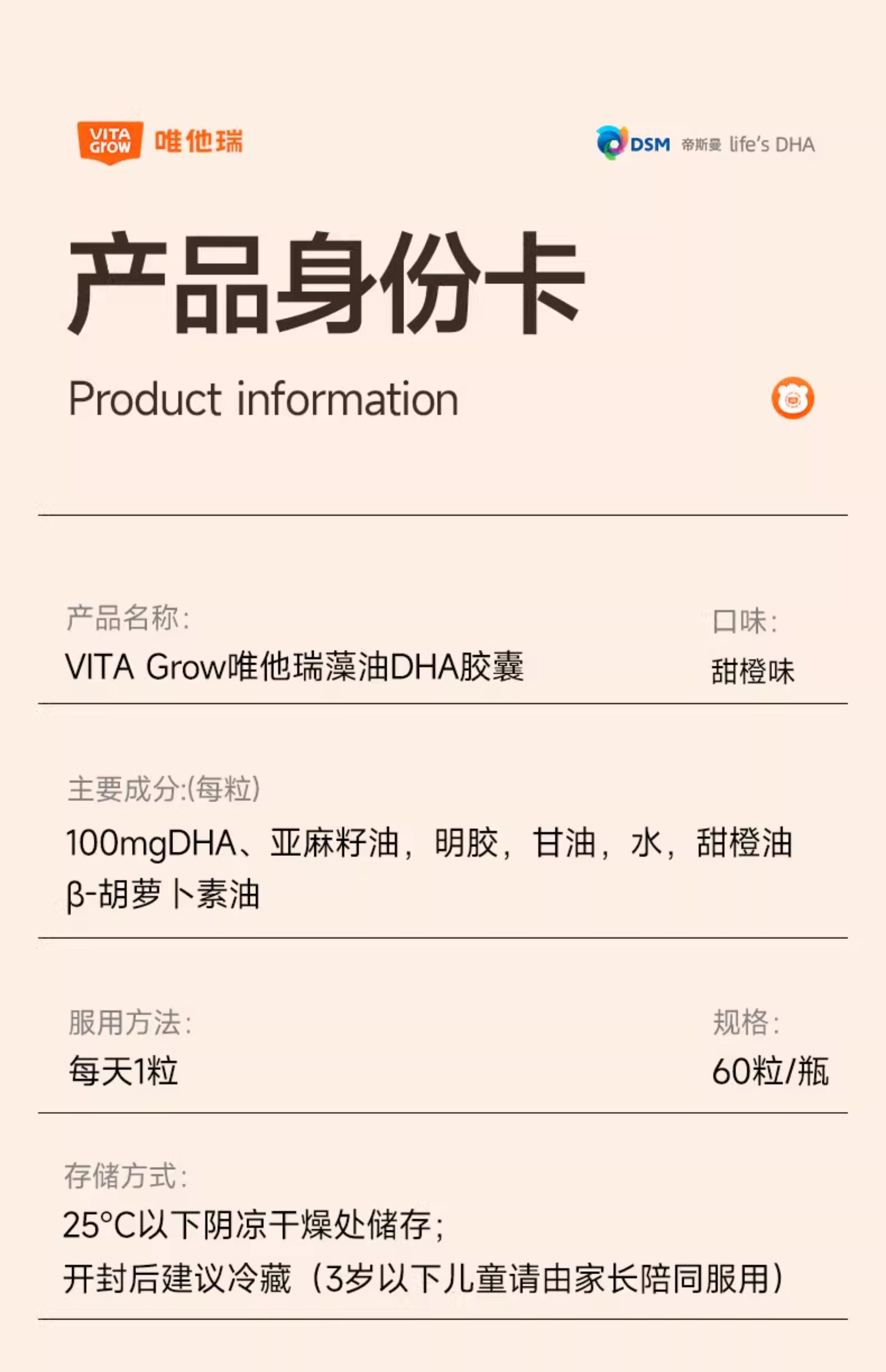 VITA Grow 唯他瑞

DSM 帝斯曼 life's DHA

产品身份卡

Product information

产品名称:
VITA Grow唯他瑞藻油DHA胶囊

口味:
甜橙味

主要成分:(每粒)
100mgDHA、亚麻籽油，明胶，甘油，水，甜橙油β-胡萝卜素油

服用方法:
每天1粒

规格:
60粒/瓶

存储方式:
25°C以下阴凉干燥处储存;
开封后建议冷藏（3岁以下儿童请由家长陪同服用）