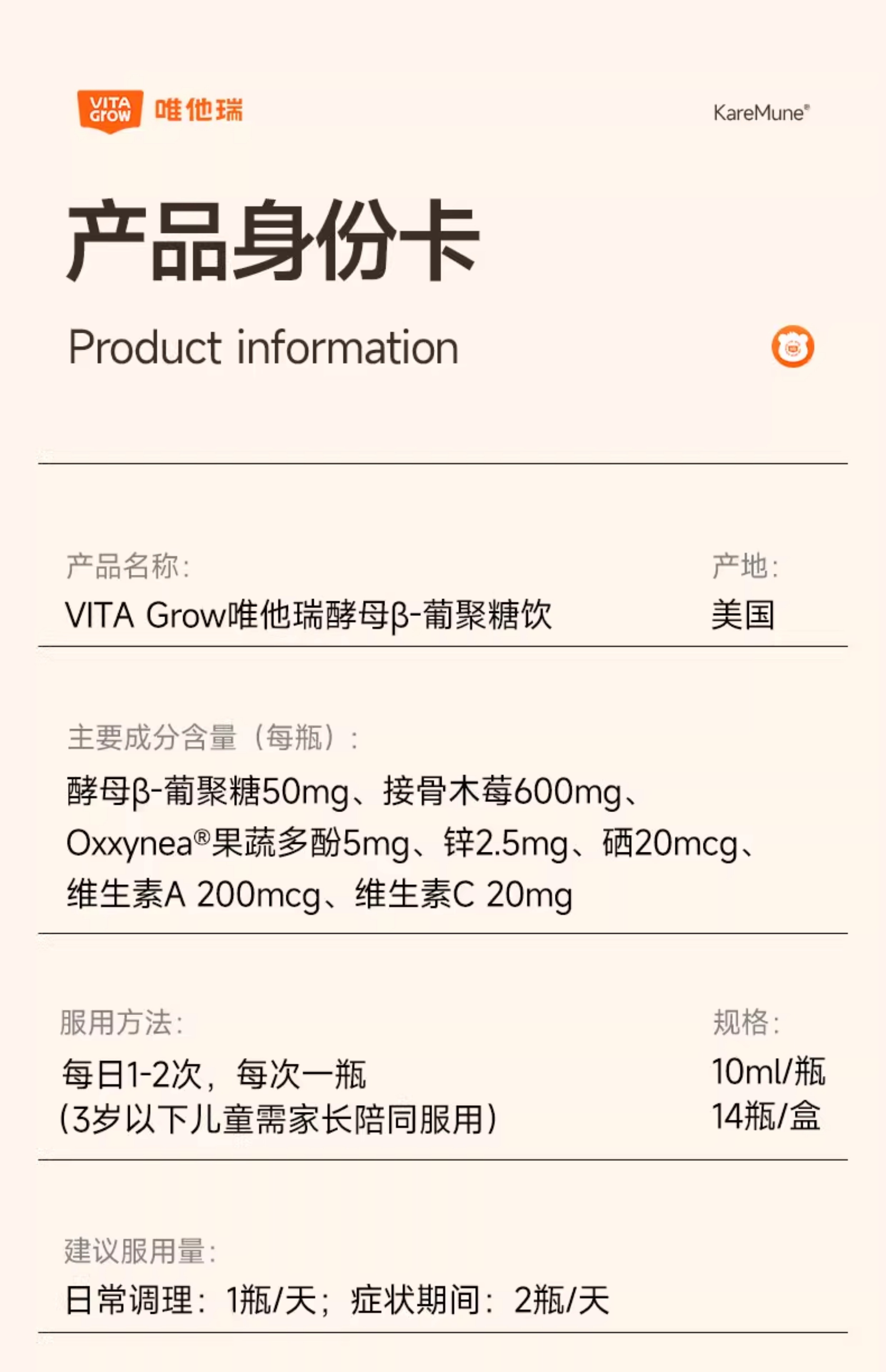 VITA GROW 唯他瑞

KareMune®

产品身份卡

Product information

产品名称:
VITA Grow唯他瑞酵母β-葡聚糖饮

产地:
美国

主要成分含量（每瓶）:
酵母β-葡聚糖50mg、接骨木莓600mg、Oxxynea®果蔬多酚5mg、锌2.5mg、硒20mcg、维生素A 200mcg、维生素C 20mg

服用方法:
每日1-2次，每次一瓶
(3岁以下儿童需家长陪同服用)

规格:
10ml/瓶
14瓶/盒

建议服用量:
日常调理：1瓶/天；症状期间：2瓶/天