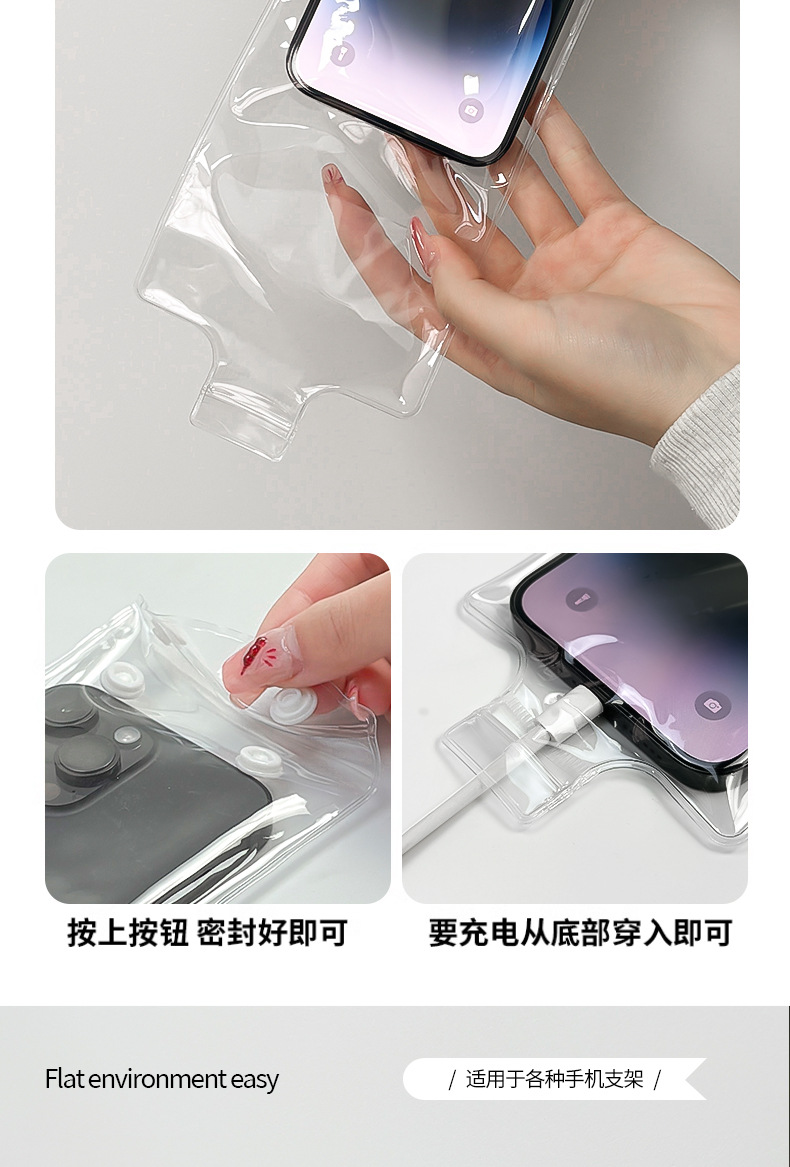 按上按钮 密封好即可

要充电从底部穿入即可

Flat environment easy

/ 适用于各种手机支架 /