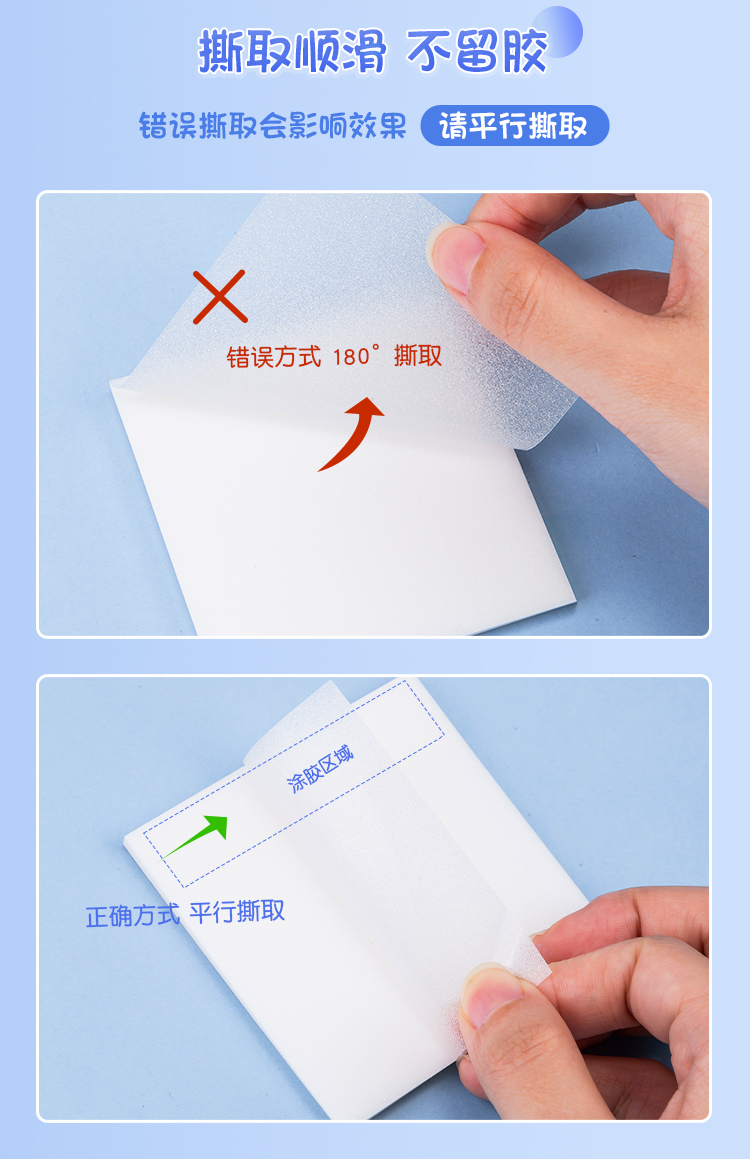 撕取顺滑 不留胶

错误撕取会影响效果 请平行撕取

错误方式 180° 撕取

涂胶区域

正确方式 平行撕取