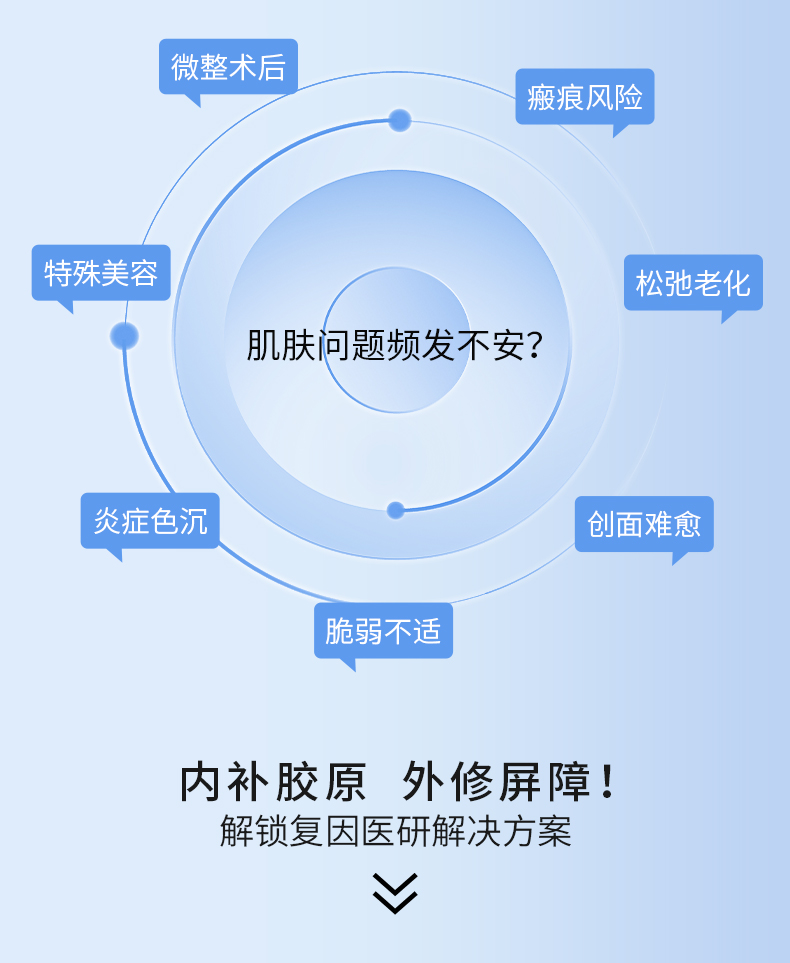 微整术后

瘢痕风险

特殊美容

松弛老化

肌肤问题频发不安?

炎症色沉

创面难愈

脆弱不适

内补胶原 外修屏障!

解锁复因医研解决方案