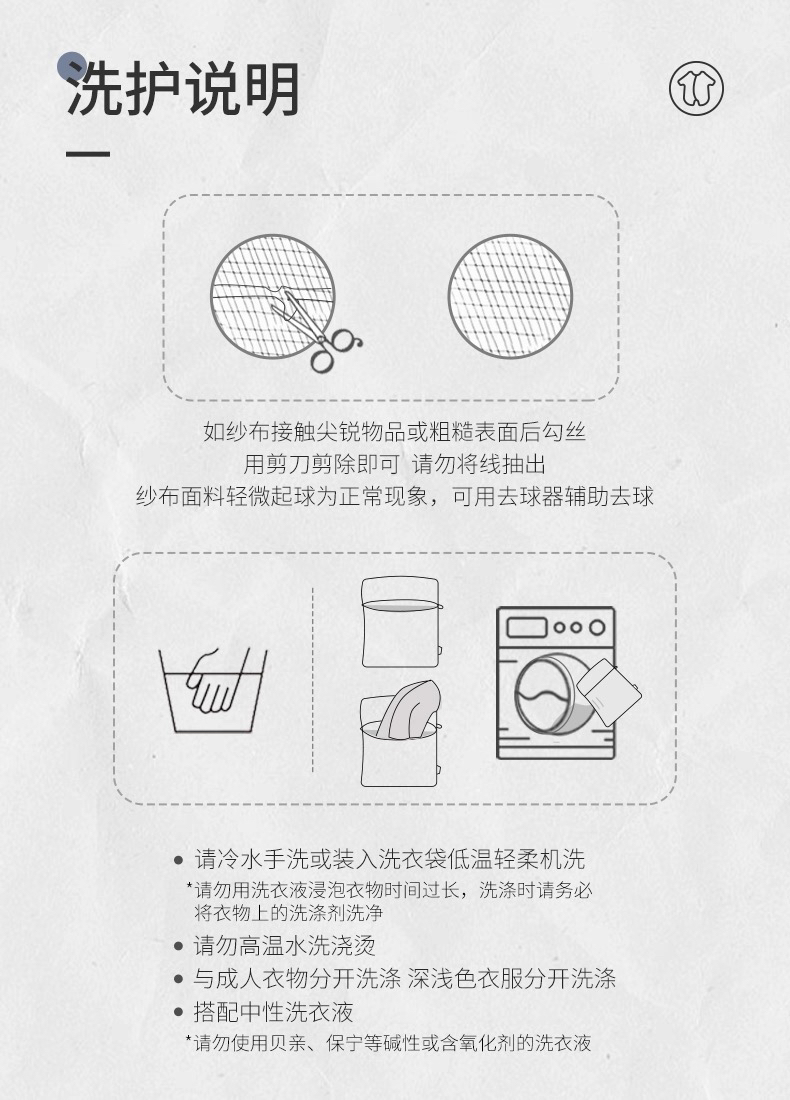 洗护说明

如纱布接触尖锐物品或粗糙表面后勾丝
用剪刀剪除即可 请勿将线抽出
纱布面料轻微起球为正常现象，可用去球器辅助去球

● 请冷水手洗或装入洗衣袋低温轻柔机洗
*请勿用洗衣液浸泡衣物时间过长，洗涤时请务必将衣物上的洗涤剂洗净
● 请勿高温水洗浇烫
● 与成人衣物分开洗涤 深浅色衣服分开洗涤
● 搭配中性洗衣液
*请勿使用贝亲、保宁等碱性或含氧化剂的洗衣液