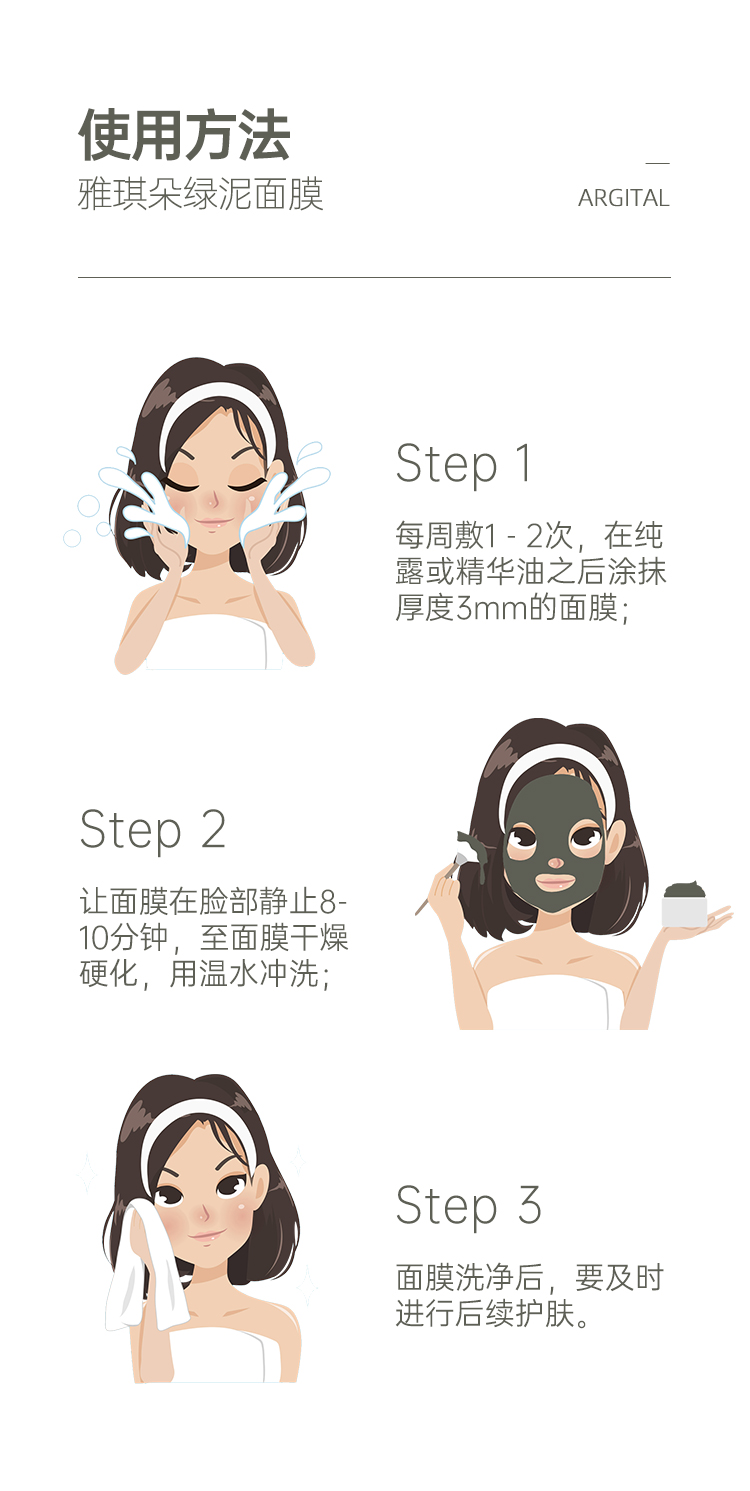 使用方法
雅琪朵绿泥面膜

ARGITAL

Step 1
每周敷1 - 2次，在纯露或精华油之后涂抹厚度3mm的面膜；

Step 2
让面膜在脸部静止8-10分钟，至面膜干燥硬化，用温水冲洗；

Step 3
面膜洗净后，要及时进行后续护肤。