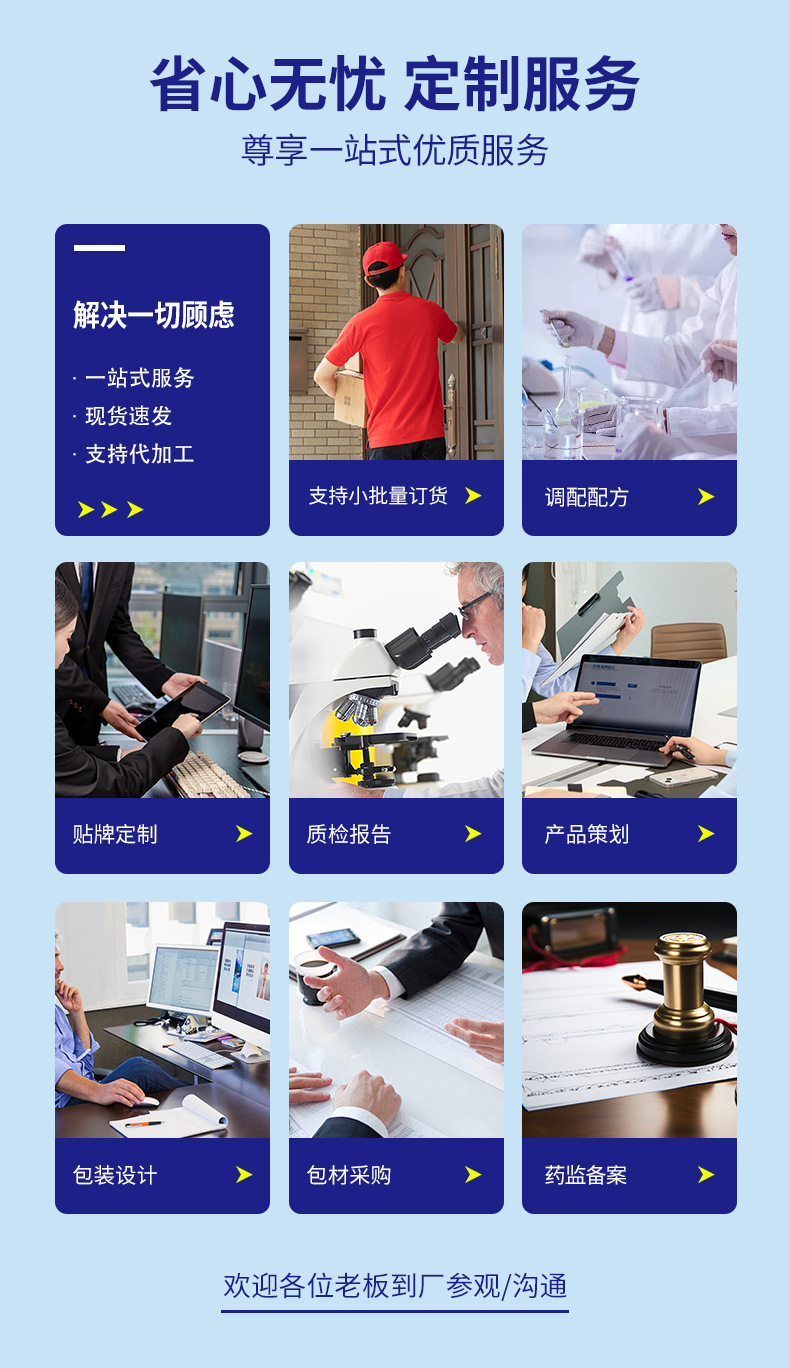 省心无忧 定制服务
尊享一站式优质服务

解决一切顾虑
· 一站式服务
· 现货速发
· 支持代加工

支持小批量订货

调配配方

贴牌定制

质检报告

产品策划

包装设计

包材采购

药监备案

欢迎各位老板到厂参观/沟通