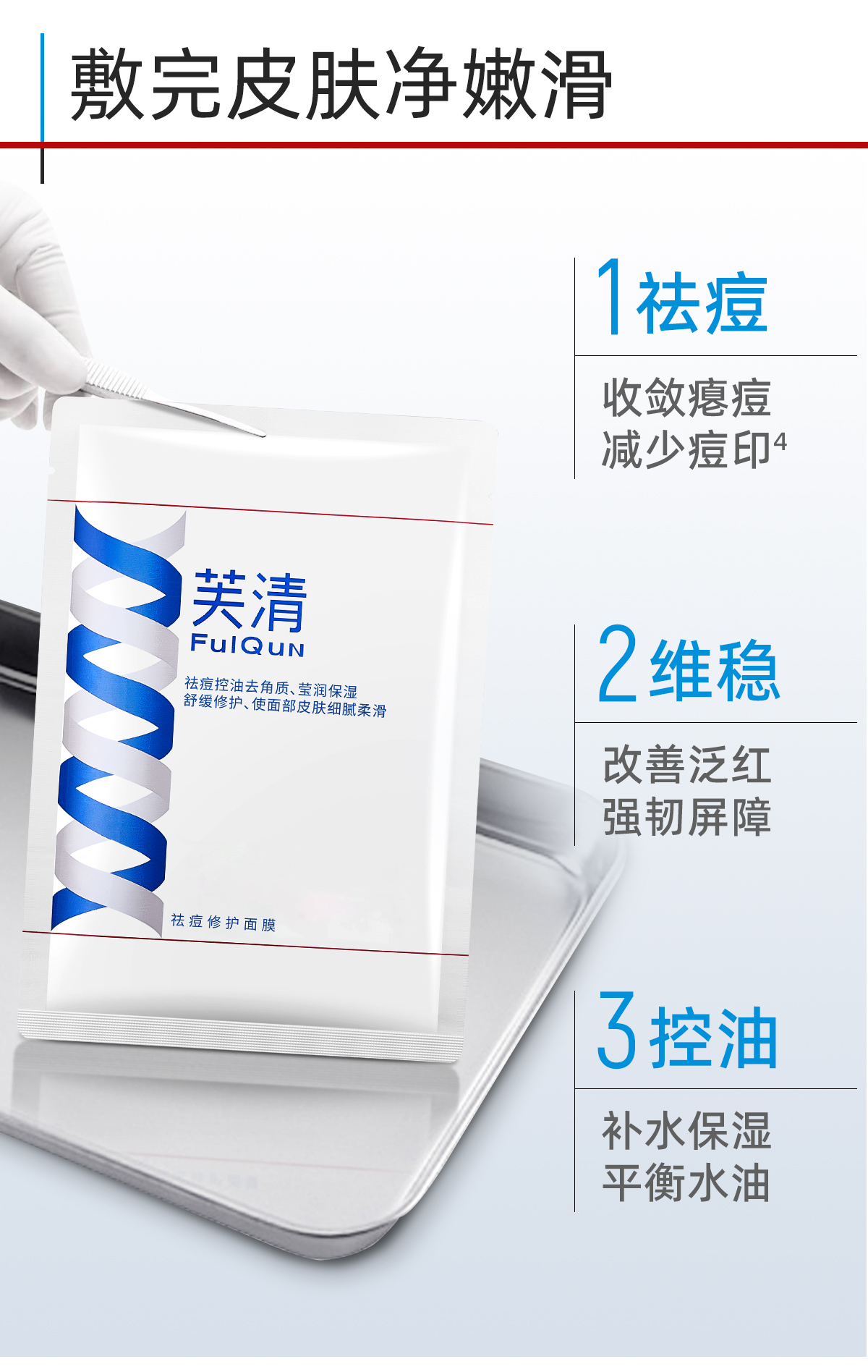 敷完皮肤净嫩滑

芙清
FulQun
祛痘控油去角质、莹润保湿
舒缓修护、使面部皮肤细腻柔滑
祛痘修护面膜

1 祛痘
收敛瘪痘
减少痘印$^4$

2 维稳
改善泛红
强韧屏障

3 控油
补水保湿
平衡水油