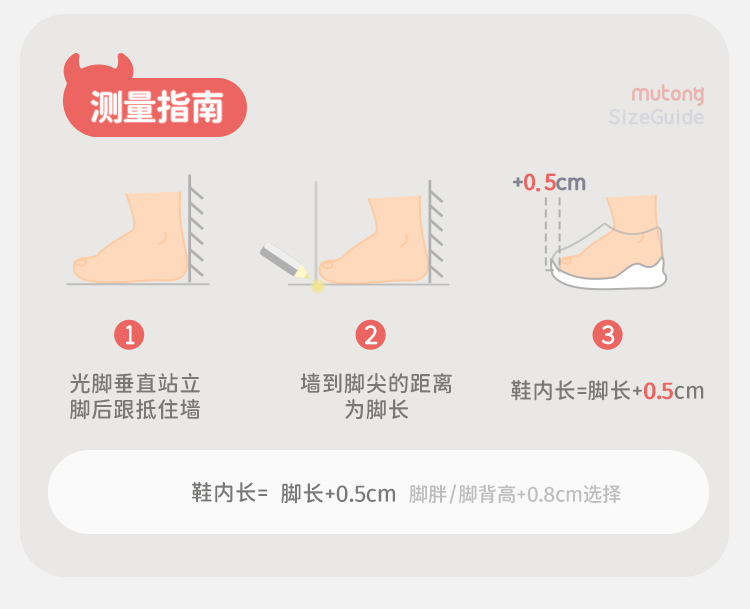 测量指南

mutong
SizeGuide

+0.5cm

1
光脚垂直站立
脚后跟抵住墙

2
墙到脚尖的距离
为脚长

3
鞋内长=脚长+0.5cm

鞋内长= 脚长+0.5cm 脚胖/脚背高+0.8cm选择