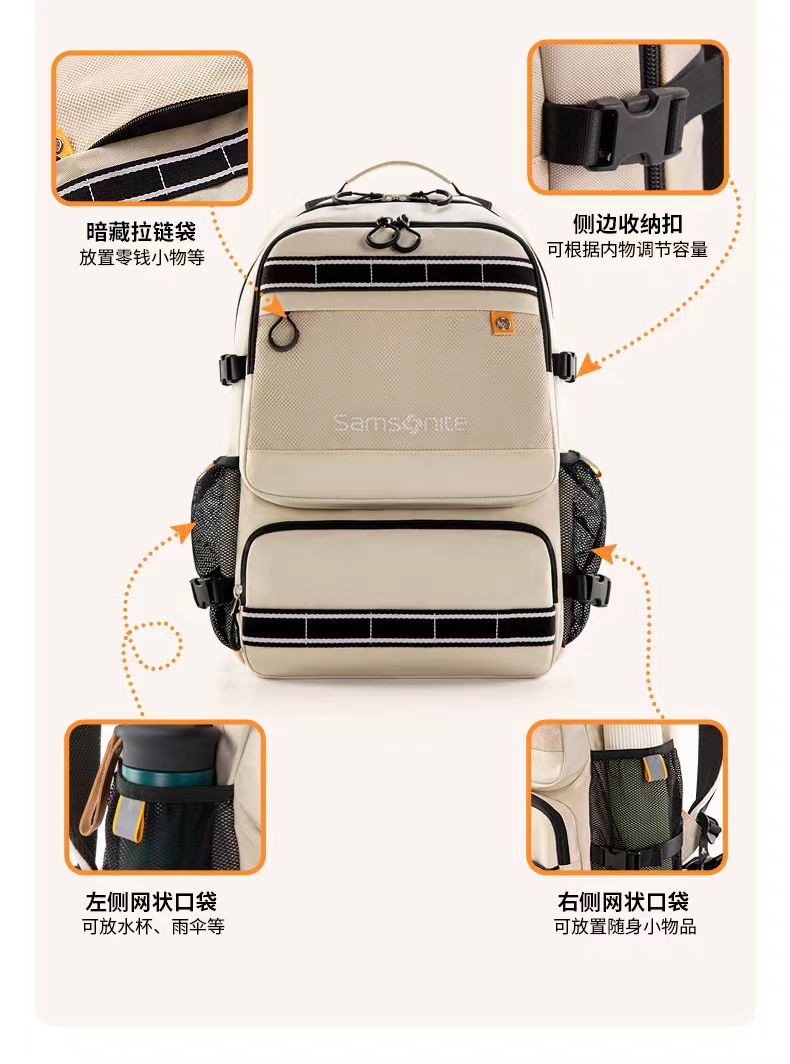 暗藏拉链袋
放置零钱小物等

侧边收纳扣
可根据内物调节容量

Samsonite

左侧网状口袋
可放水杯、雨伞等

右侧网状口袋
可放置随身小物品