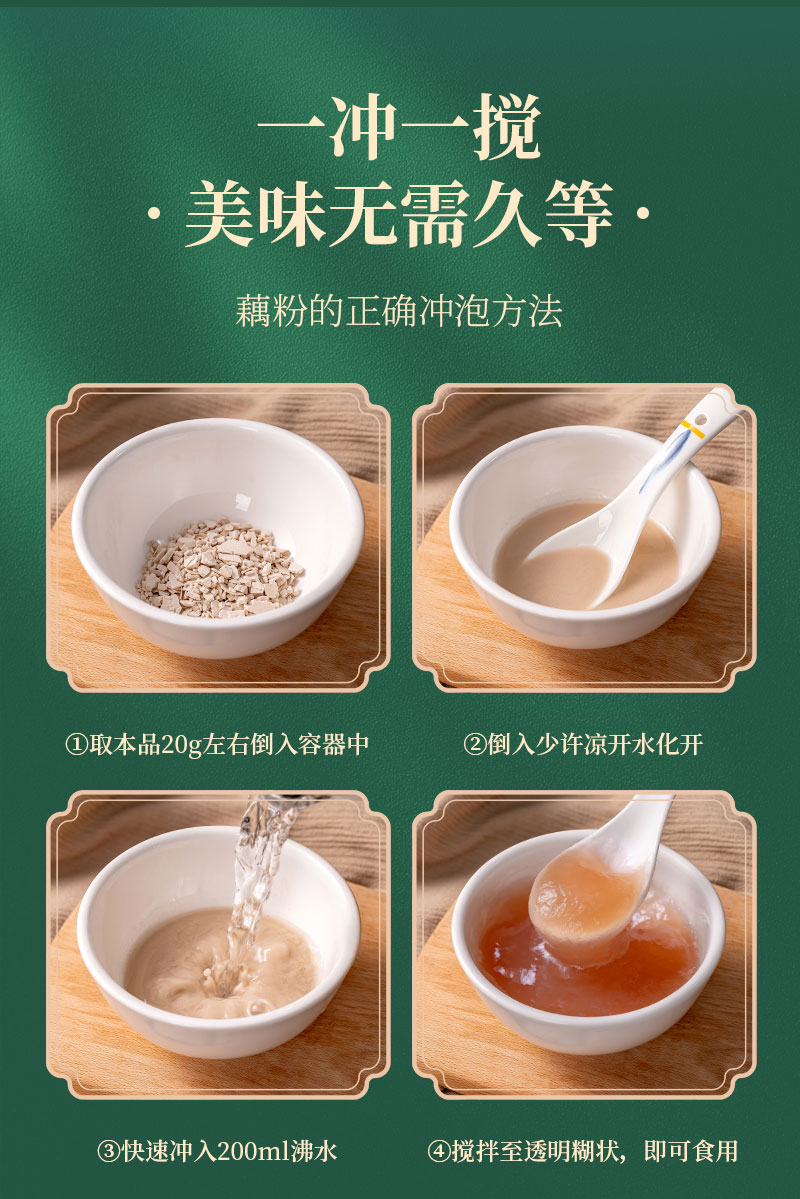 一冲一搅
· 美味无需久等 ·

藕粉的正确冲泡方法

①取本品20g左右倒入容器中

②倒入少许凉开水化开

③快速冲入200ml沸水

④搅拌至透明糊状，即可食用