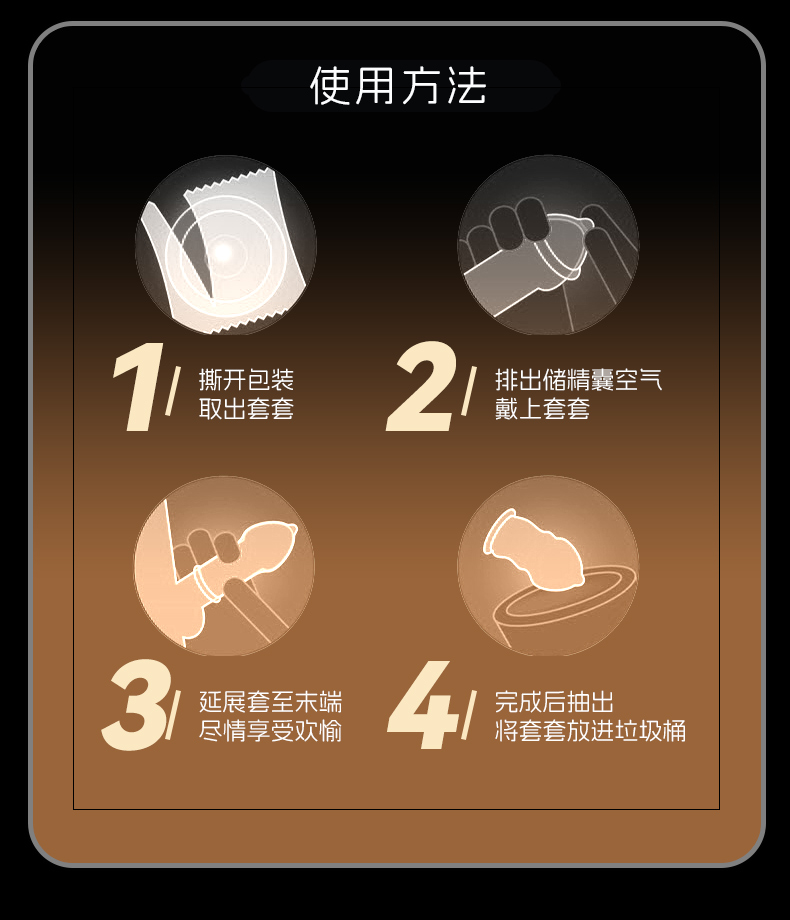 使用方法

1/ 撕开包装 取出套套

2/ 排出储精囊空气 戴上套套

3/ 延展套至末端 尽情享受欢愉

4/ 完成后抽出 将套套放进垃圾桶