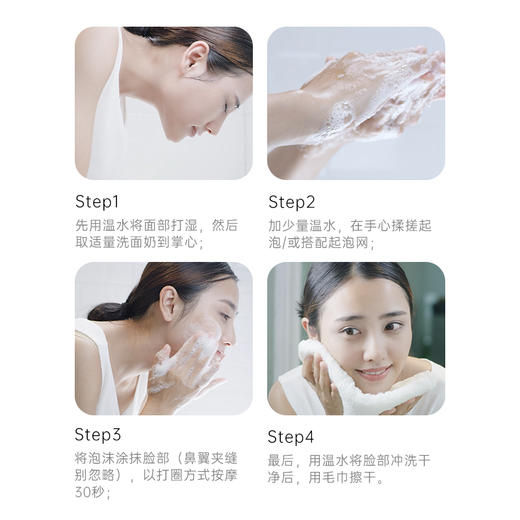 Step1
先用温水将面部打湿，然后取适量洗面奶到掌心；

Step2
加少量温水，在手心揉搓起泡/或搭配起泡网；

Step3
将泡沫涂抹脸部（鼻翼夹缝别忽略），以打圈方式按摩30秒；

Step4
最后，用温水将脸部冲洗干净后，用毛巾擦干。