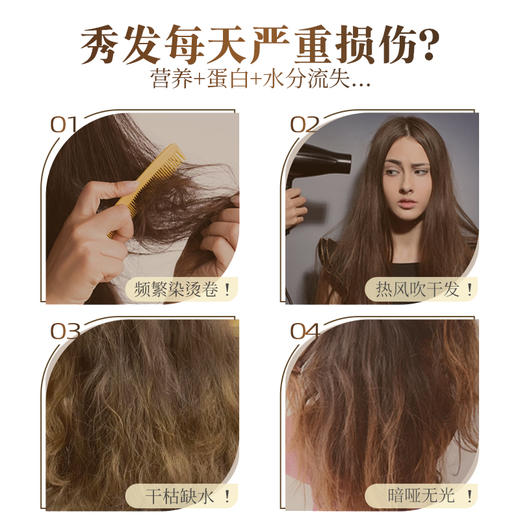 秀发每天严重损伤?
营养+蛋白+水分流失...

01
频繁染烫卷！

02
热风吹干发！

03
干枯缺水！

04
暗哑无光！