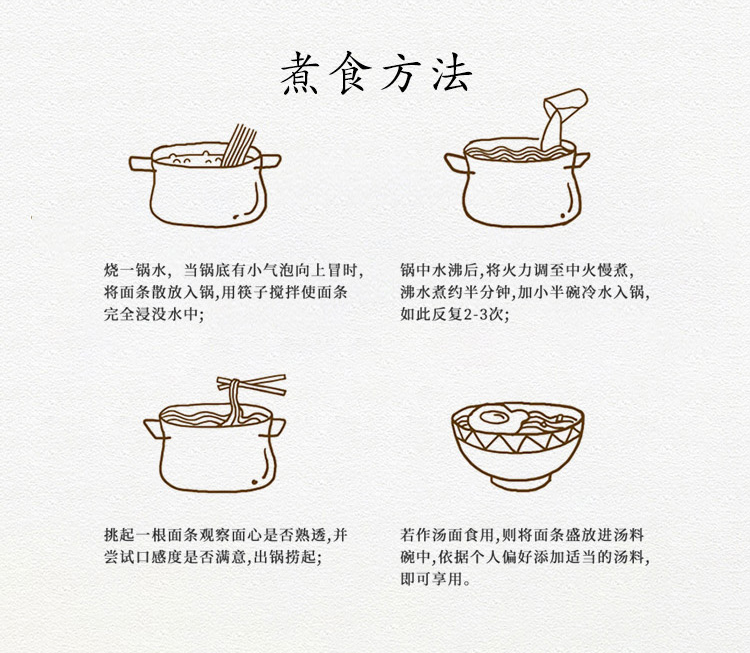 煮食方法

烧一锅水，当锅底有小气泡向上冒时，将面条散放入锅,用筷子搅拌使面条完全浸没水中;

锅中水沸后,将火力调至中火慢煮,沸水煮约半分钟,加小半碗冷水入锅,如此反复2-3次;

挑起一根面条观察面心是否熟透,并尝试口感度是否满意,出锅捞起;

若作汤面食用,则将面条盛放进汤料碗中,依据个人偏好添加适当的汤料,即可享用。