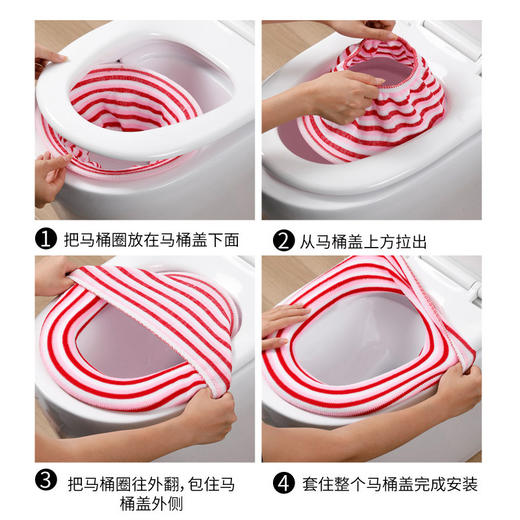 1 把马桶圈放在马桶盖下面

2 从马桶盖上方拉出

3 把马桶圈往外翻，包住马桶盖外侧

4 套住整个马桶盖完成安装