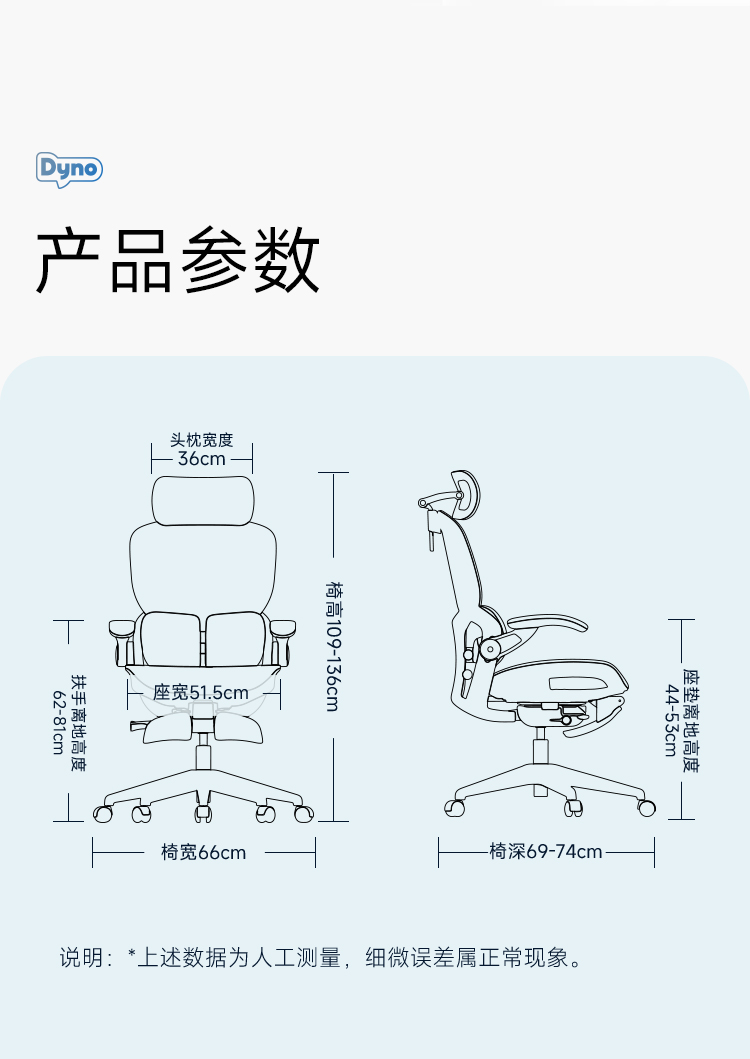 Dyno

产品参数

头枕宽度
36cm

椅高109-136cm

扶手离地高度
62-81cm

座宽51.5cm

椅宽66cm

座垫离地高度
44-53cm

椅深69-74cm

说明：*上述数据为人工测量，细微误差属正常现象。