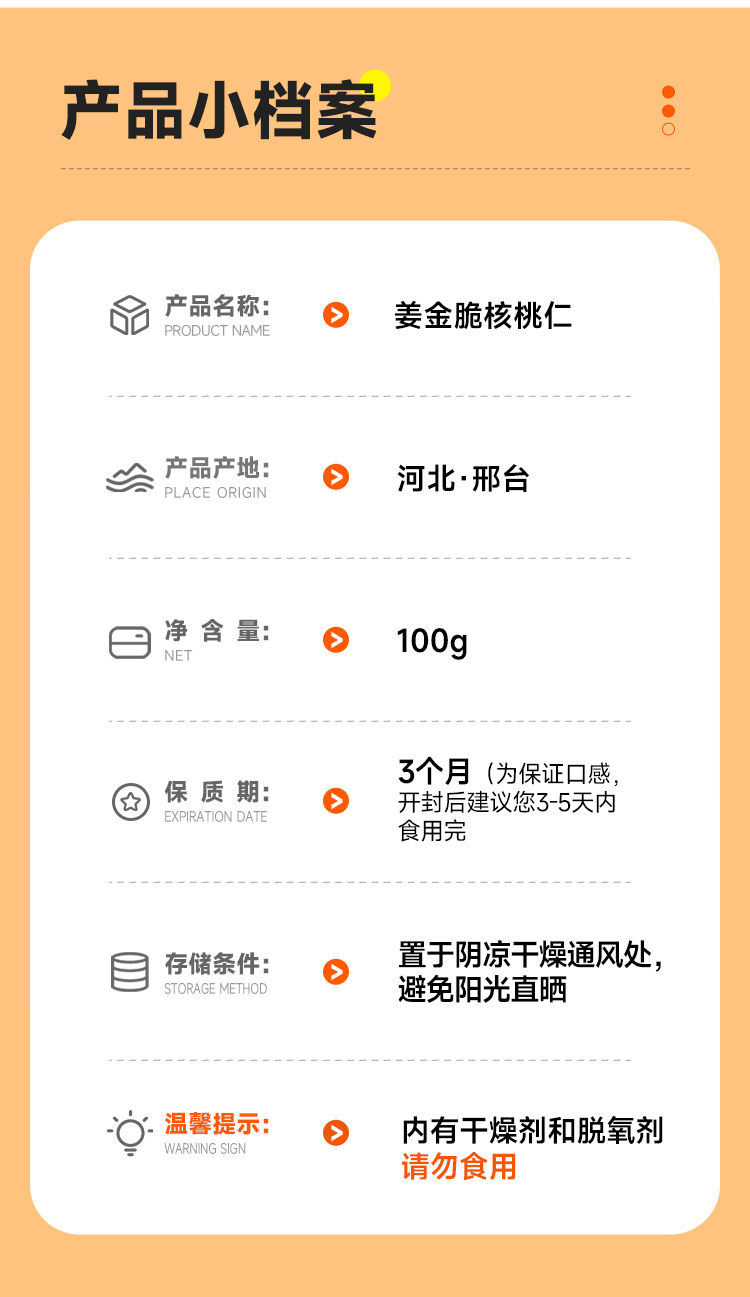 产品小档案

产品名称:
PRODUCT NAME
姜金脆核桃仁

产品产地:
PLACE ORIGIN
河北·邢台

净含量:
NET
100g

保质期:
EXPIRATION DATE
3个月（为保证口感，开封后建议您3-5天内食用完

存储条件:
STORAGE METHOD
置于阴凉干燥通风处，避免阳光直晒

温馨提示:
WARNING SIGN
内有干燥剂和脱氧剂
请勿食用