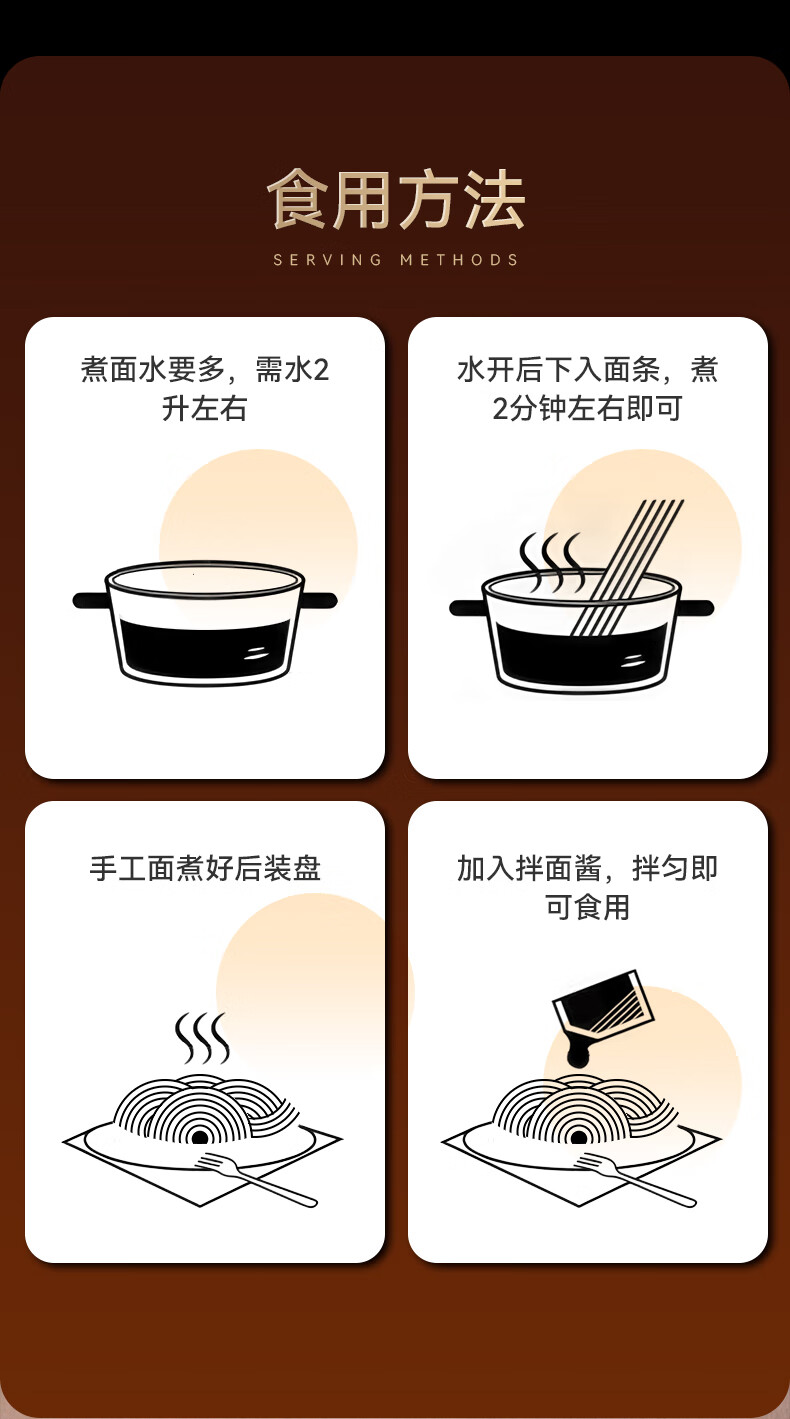 食用方法
SERVING METHODS

煮面水要多，需水2升左右

水开后下入面条，煮2分钟左右即可

手工面煮好后装盘

加入拌面酱，拌匀即可食用