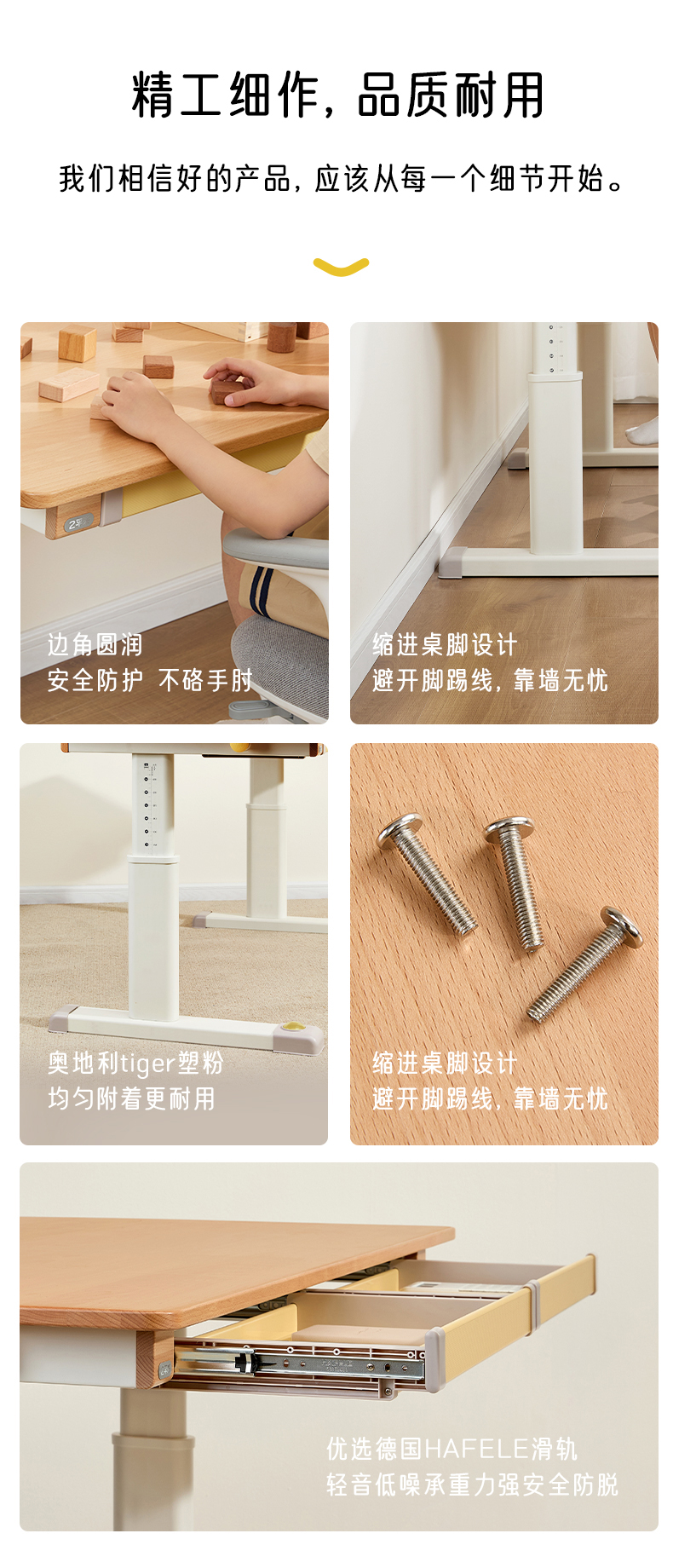 精工细作，品质耐用

我们相信好的产品，应该从每一个细节开始。

边角圆润
安全防护 不硌手肘

缩进桌脚设计
避开脚踢线，靠墙无忧

奥地利tiger塑粉
均匀附着更耐用

缩进桌脚设计
避开脚踢线，靠墙无忧

优选德国HAFELE滑轨
轻音低噪承重力强安全防脱