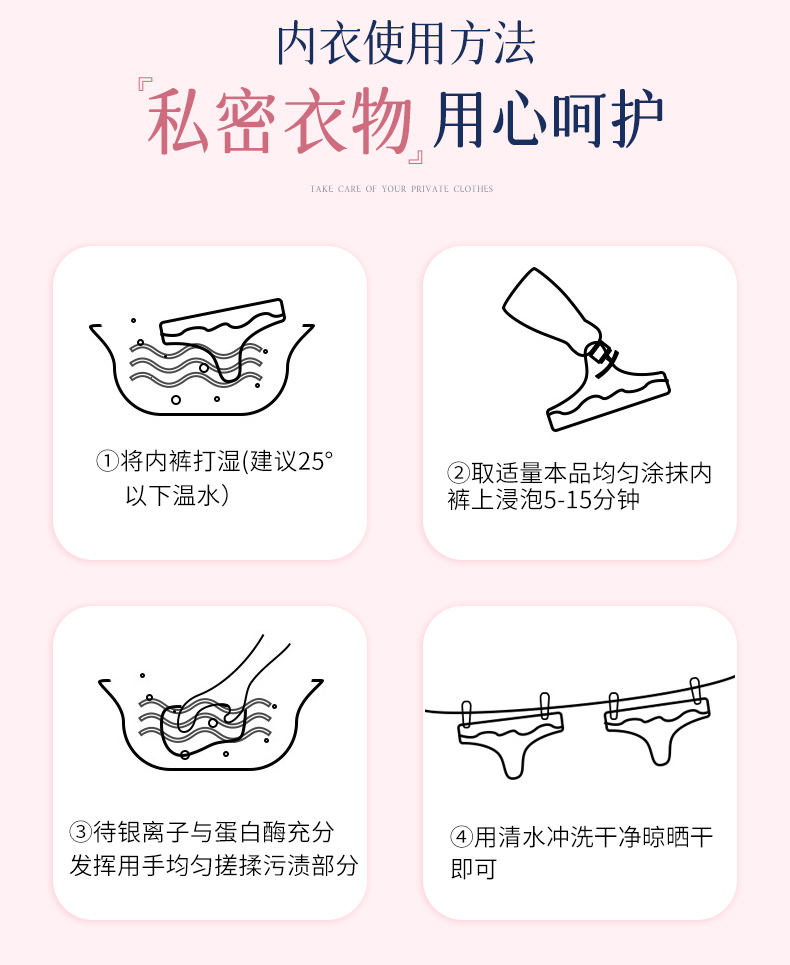 内衣使用方法

『私密衣物』用心呵护

TAKE CARE OF YOUR PRIVATE CLOTHES

①将内裤打湿(建议25°以下温水）

②取适量本品均匀涂抹内裤上浸泡5-15分钟

③待银离子与蛋白酶充分发挥用手均匀搓揉污渍部分

④用清水冲洗干净晾晒干即可