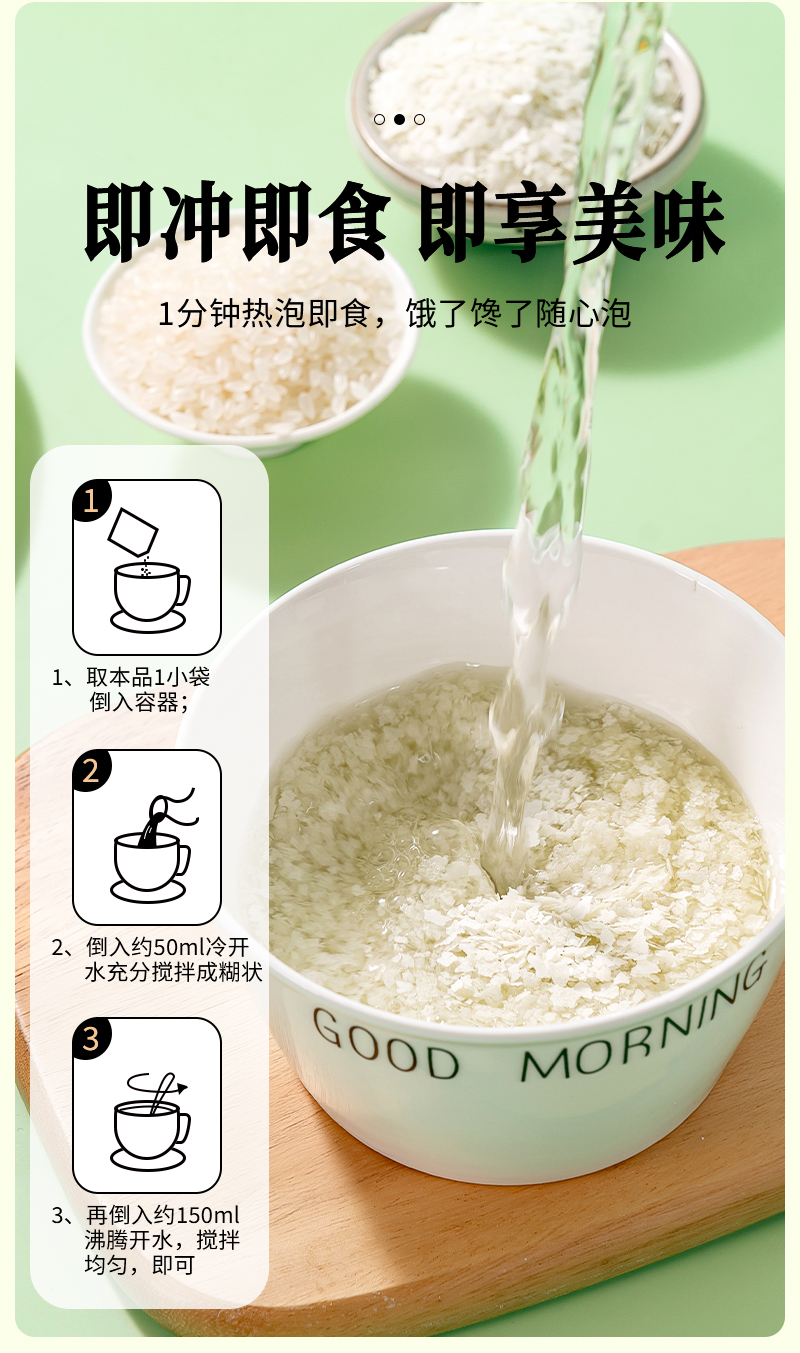 即冲即食 即享美味

1分钟热泡即食，饿了馋了随心泡

1

1、取本品1小袋倒入容器；

2

2、倒入约50ml冷开水充分搅拌成糊状

3

3、再倒入约150ml沸腾开水，搅拌均匀，即可

GOOD MORNING