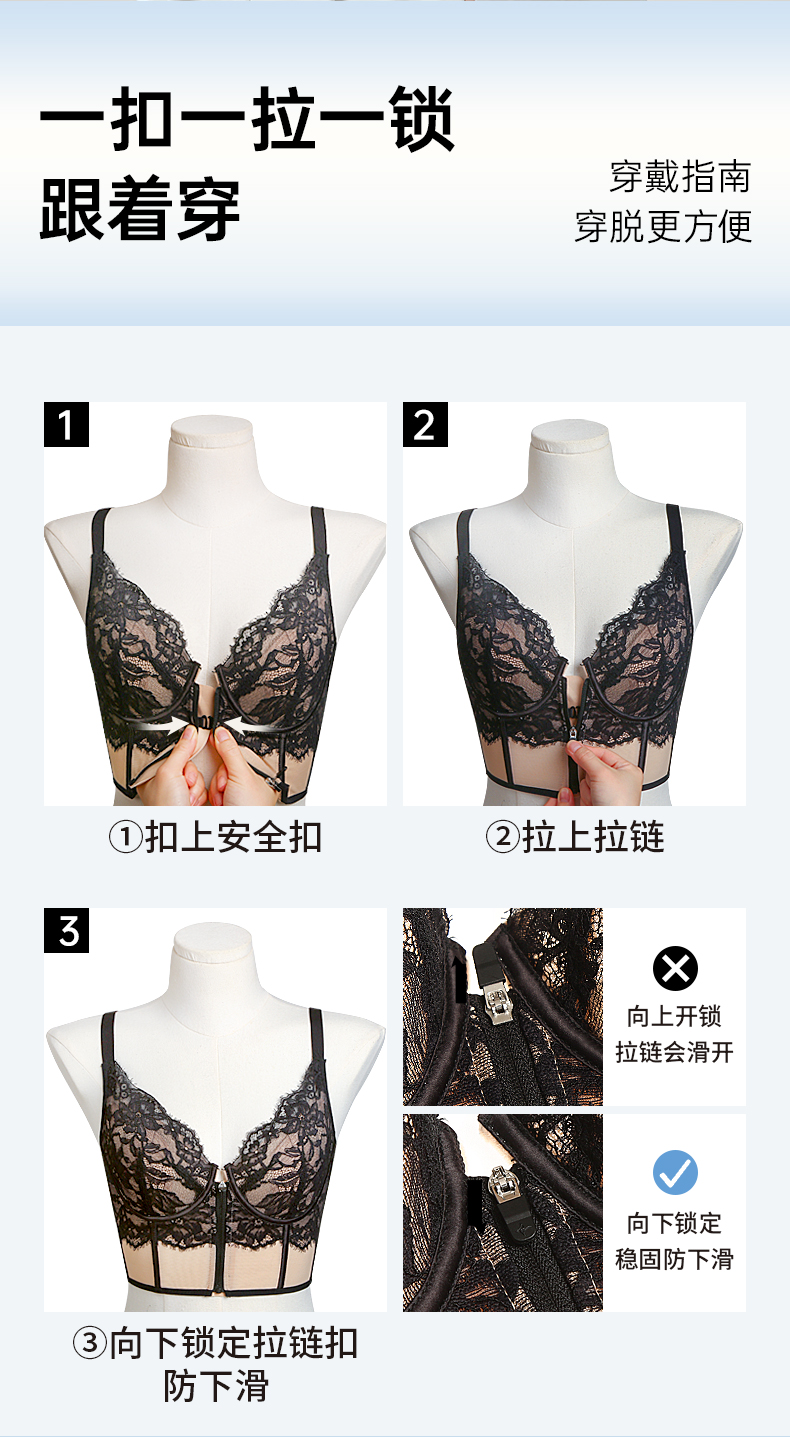 一扣一拉一锁
跟着穿

穿戴指南
穿脱更方便

1

①扣上安全扣

2

②拉上拉链

3

③向下锁定拉链扣
防下滑

向上开锁
拉链会滑开

向下锁定
稳固防下滑