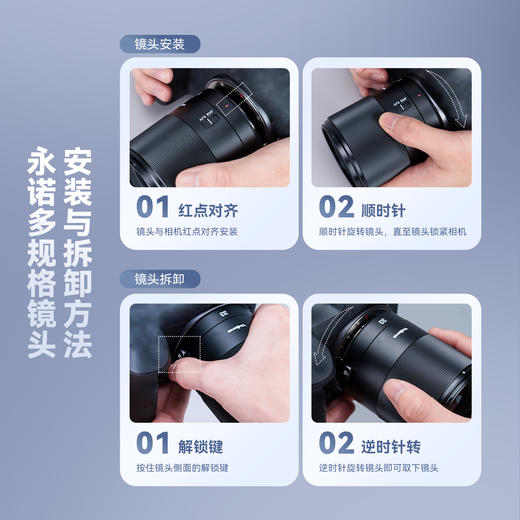 永诺多规格镜头

安装与拆卸方法

镜头安装

01 红点对齐

镜头与相机红点对齐安装

02 顺时针

顺时针旋转镜头，直至镜头锁紧相机

镜头拆卸

01 解锁键

按住镜头侧面的解锁键

02 逆时针转

逆时针旋转镜头即可取下镜头