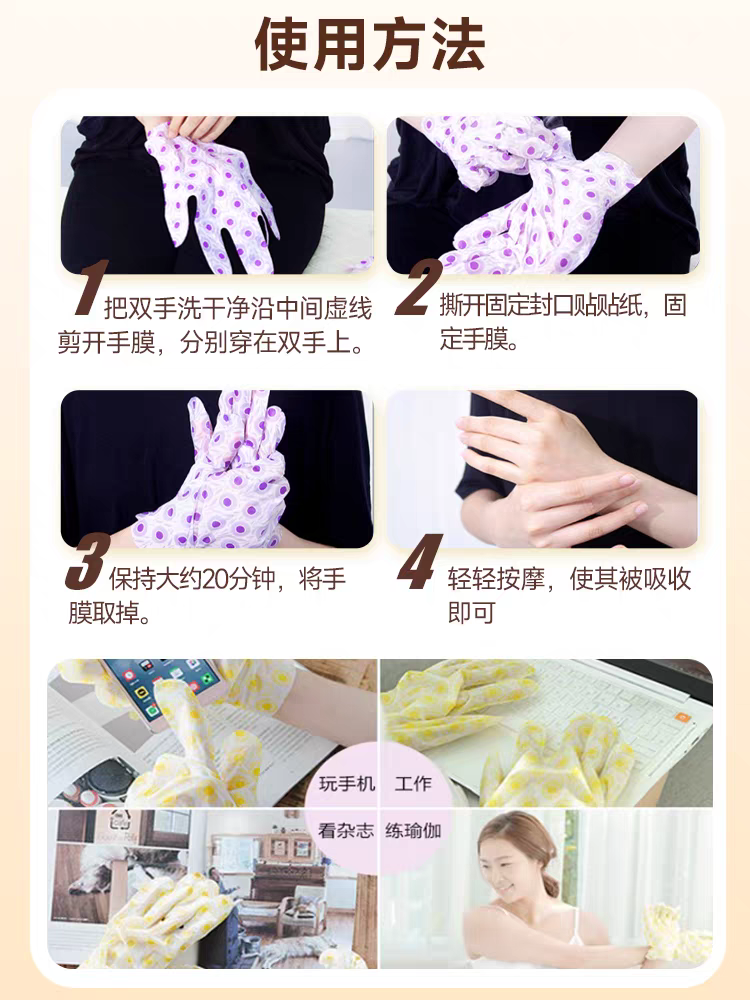 使用方法

1 把双手洗干净沿中间虚线剪开手膜，分别穿在双手上。

2 撕开固定封口贴贴纸，固定手膜。

3 保持大约20分钟，将手膜取掉。

4 轻轻按摩，使其被吸收即可

玩手机 工作
看杂志 练瑜伽