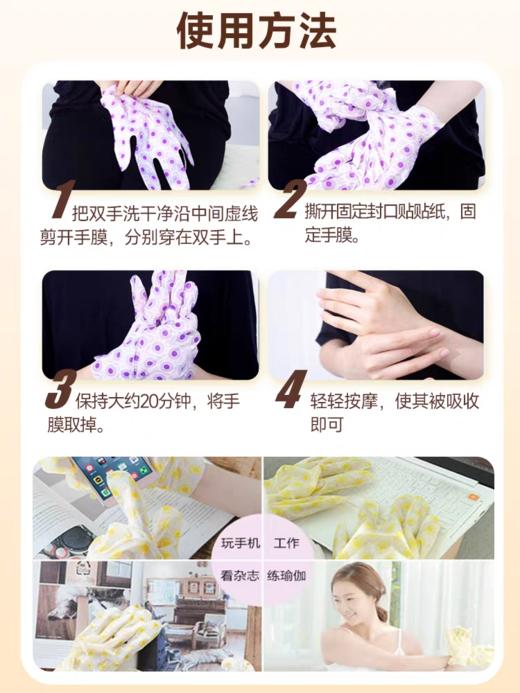 使用方法

1 把双手洗干净沿中间虚线剪开手膜，分别穿在双手上。

2 撕开固定封口贴贴纸，固定手膜。

3 保持大约20分钟，将手膜取掉。

4 轻轻按摩，使其被吸收即可

玩手机 工作

看杂志 练瑜伽