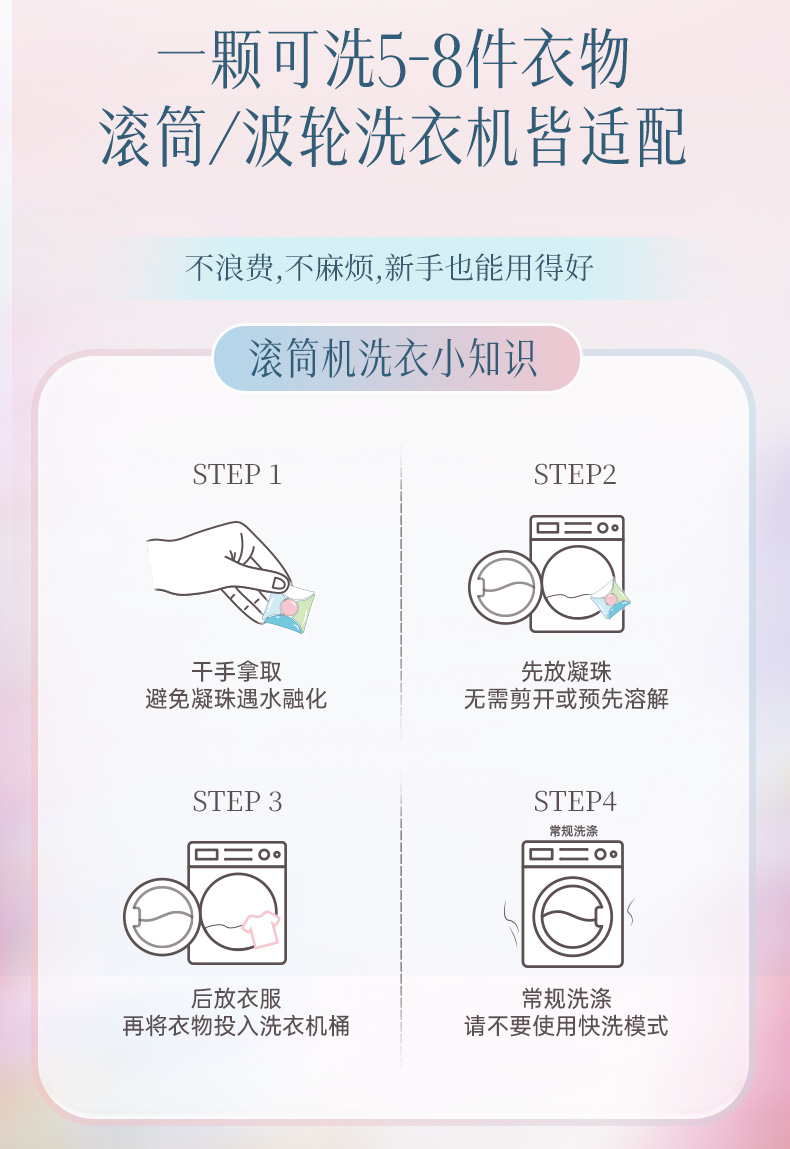 一颗可洗5-8件衣物
滚筒/波轮洗衣机皆适配

不浪费,不麻烦,新手也能用得好

滚筒机洗衣小知识

STEP 1

干手拿取
避免凝珠遇水融化

STEP2

先放凝珠
无需剪开或预先溶解

STEP 3

后放衣服
再将衣物投入洗衣机桶

STEP4

常规洗涤

常规洗涤
请不要使用快洗模式