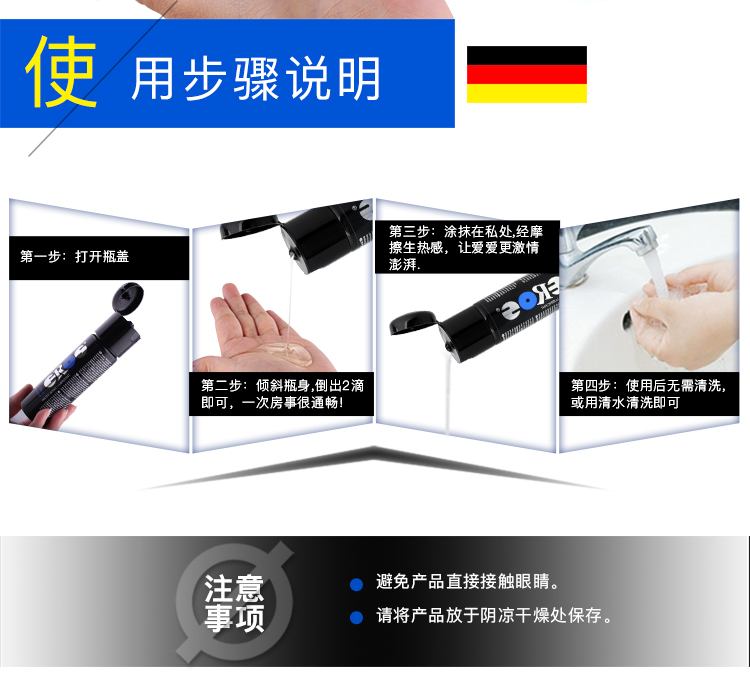 使 用步骤说明

第一步：打开瓶盖

EROS

第二步：倾斜瓶身,倒出2滴即可，一次房事很通畅!

第三步：涂抹在私处,经摩擦生热感，让爱爱更激情澎湃.

EROS

第四步：使用后无需清洗，或用清水清洗即可

注意事项

避免产品直接接触眼睛。

请将产品放于阴凉干燥处保存。