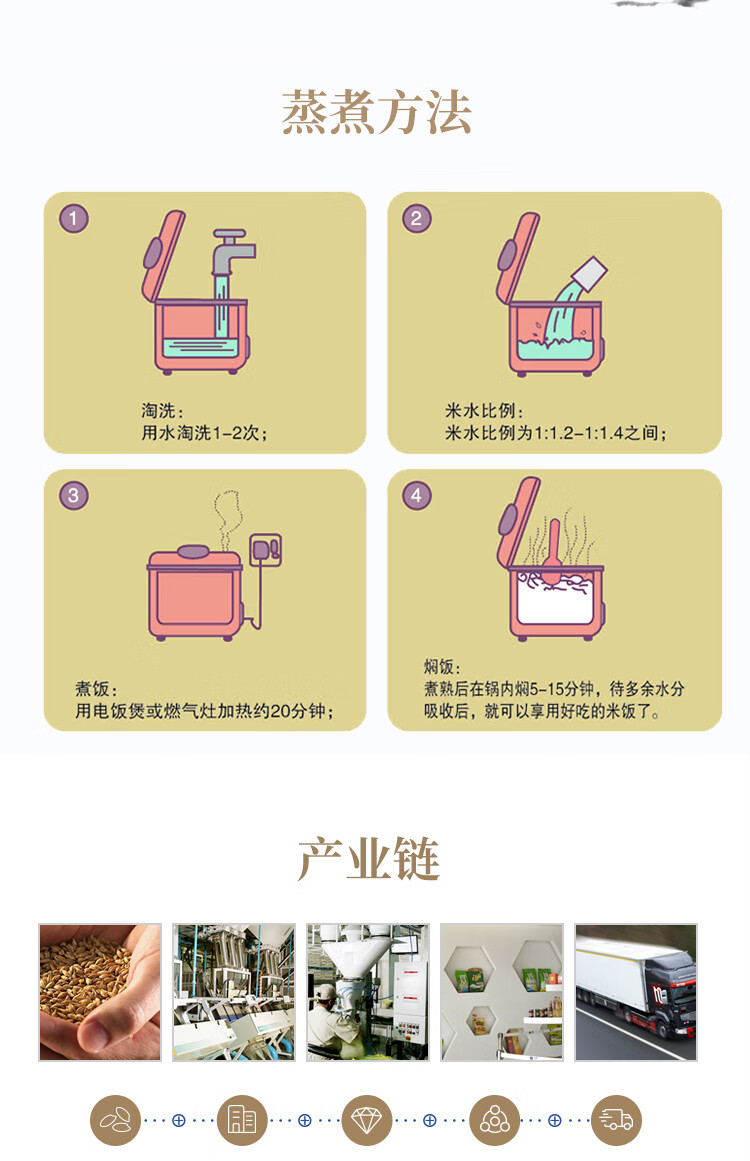 蒸煮方法

1
淘洗：
用水淘洗1-2次；

2
米水比例：
米水比例为1:1.2-1:1.4之间；

3
煮饭：
用电饭煲或燃气灶加热约20分钟；

4
焖饭：
煮熟后在锅内焖5-15分钟，待多余水分吸收后，就可以享用好吃的米饭了。

产业链