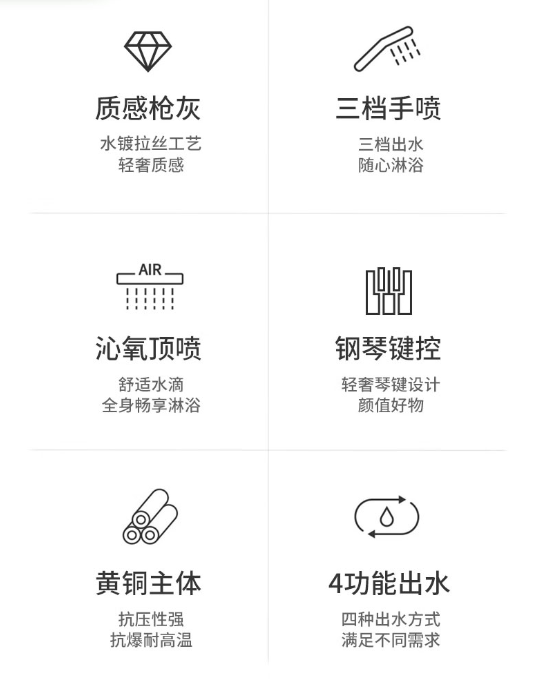 质感枪灰

水镀拉丝工艺
轻奢质感

三档手喷

三档出水
随心淋浴

AIR

沁氧顶喷

舒适水滴
全身畅享淋浴

钢琴键控

轻奢琴键设计
颜值好物

黄铜主体

抗压性强
抗爆耐高温

4功能出水

四种出水方式
满足不同需求