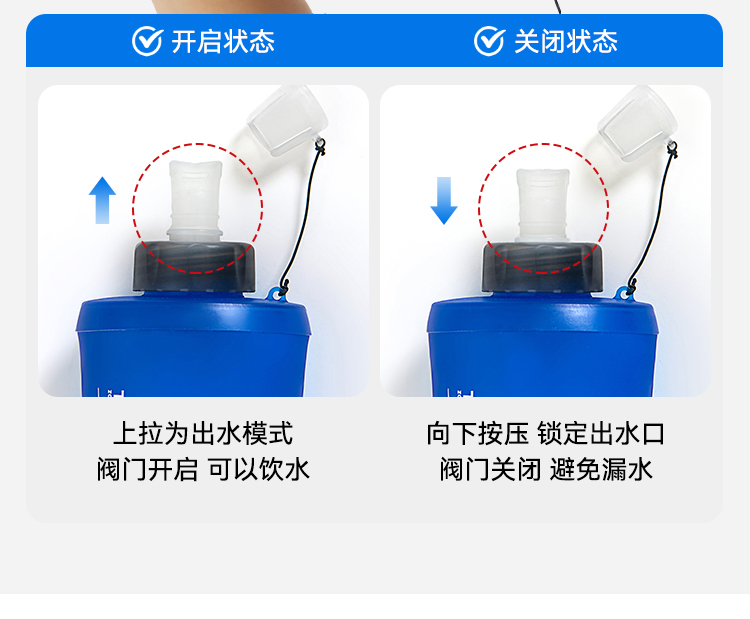 开启状态

上拉为出水模式
阀门开启 可以饮水

关闭状态

向下按压 锁定出水口
阀门关闭 避免漏水