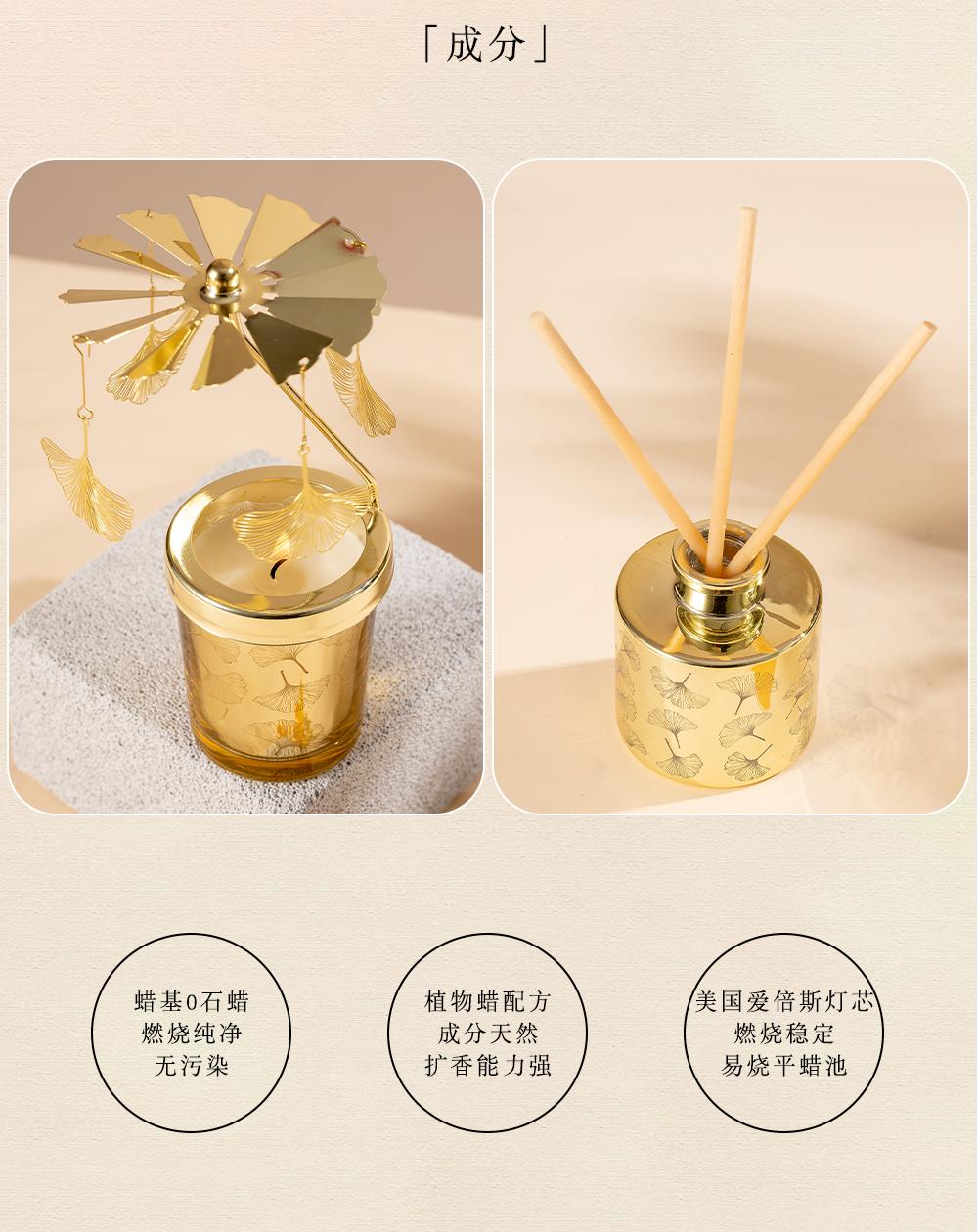 「成分」

蜡基0石蜡
燃烧纯净
无污染

植物蜡配方
成分天然
扩香能力强

美国爱倍斯灯芯
燃烧稳定
易烧平蜡池