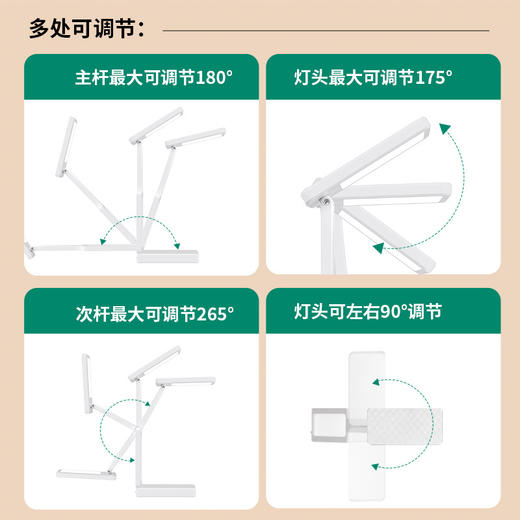 多处可调节：

主杆最大可调节180°

灯头最大可调节175°

次杆最大可调节265°

灯头可左右90°调节