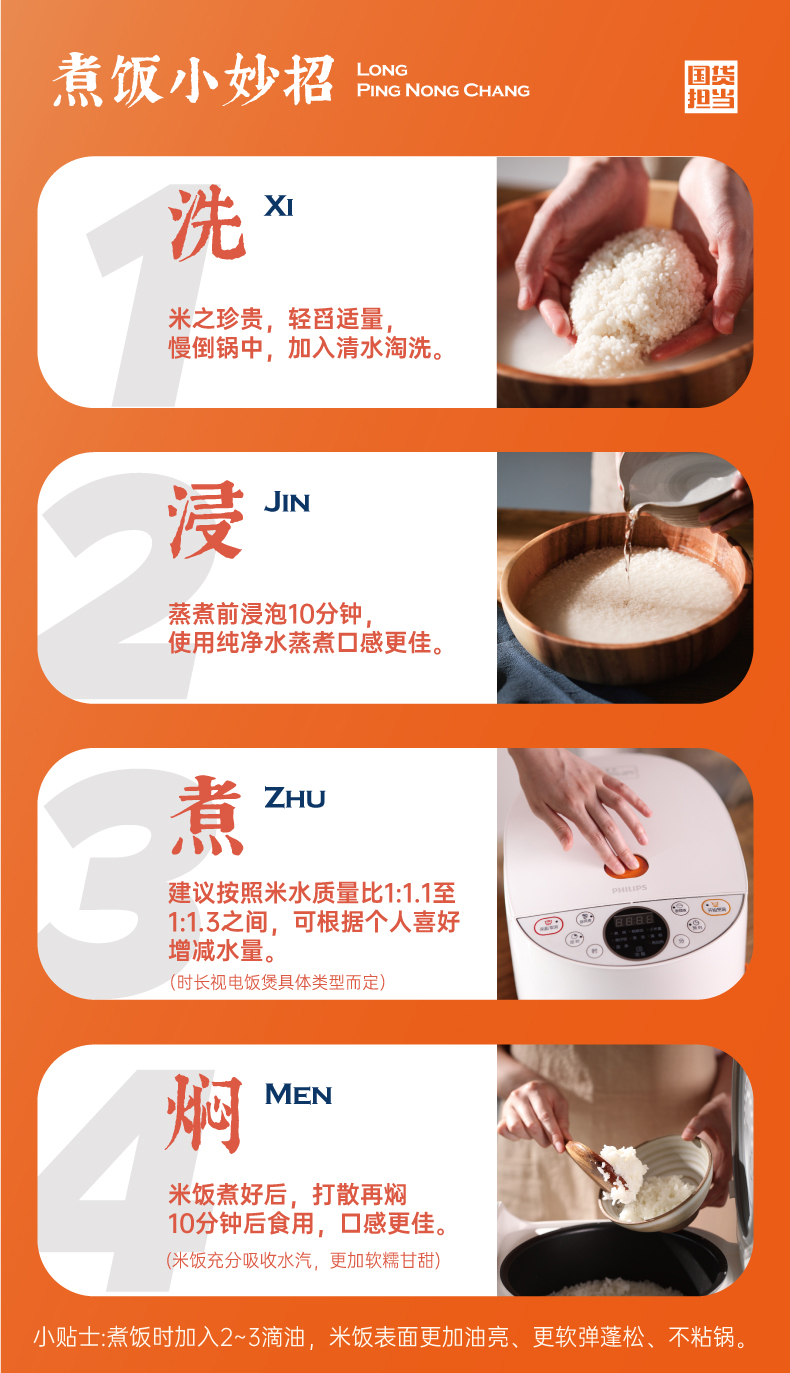 煮饭小妙招 LONG PING NONG CHANG

国货担当

1 洗 XI

米之珍贵，轻舀适量，慢倒锅中，加入清水淘洗。

2 浸 JIN

蒸煮前浸泡10分钟，使用纯净水蒸煮口感更佳。

3 煮 ZHU

建议按照米水质量比1:1.1至1:1.3之间，可根据个人喜好增减水量。

（时长视电饭煲具体类型而定）

PHILIPS

4 焖 MEN

米饭煮好后，打散再焖10分钟后食用，口感更佳。

（米饭充分吸收水汽，更加软糯甘甜）

小贴士:煮饭时加入2~3滴油，米饭表面更加油亮、更软弹蓬松、不粘锅。