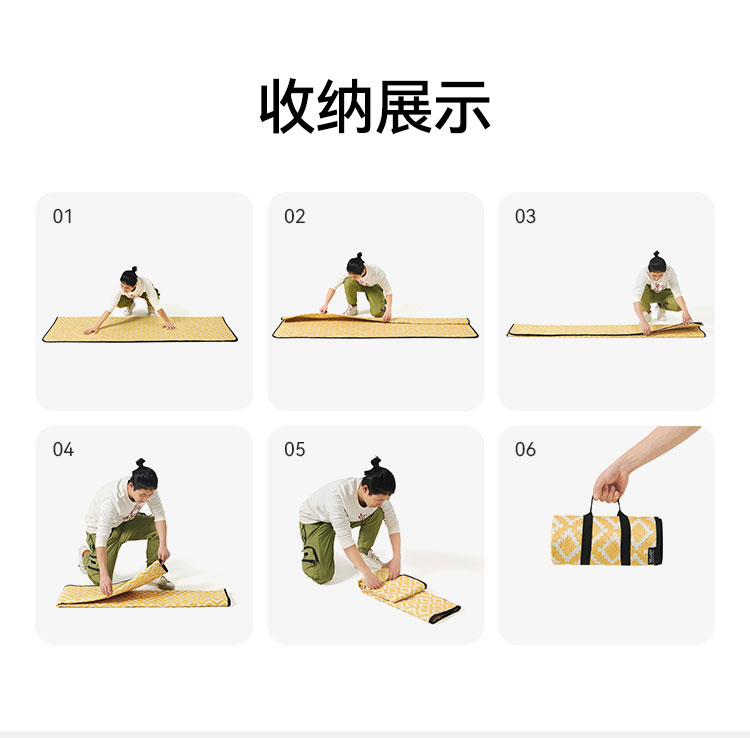 收纳展示

01

02

03

04

05

06