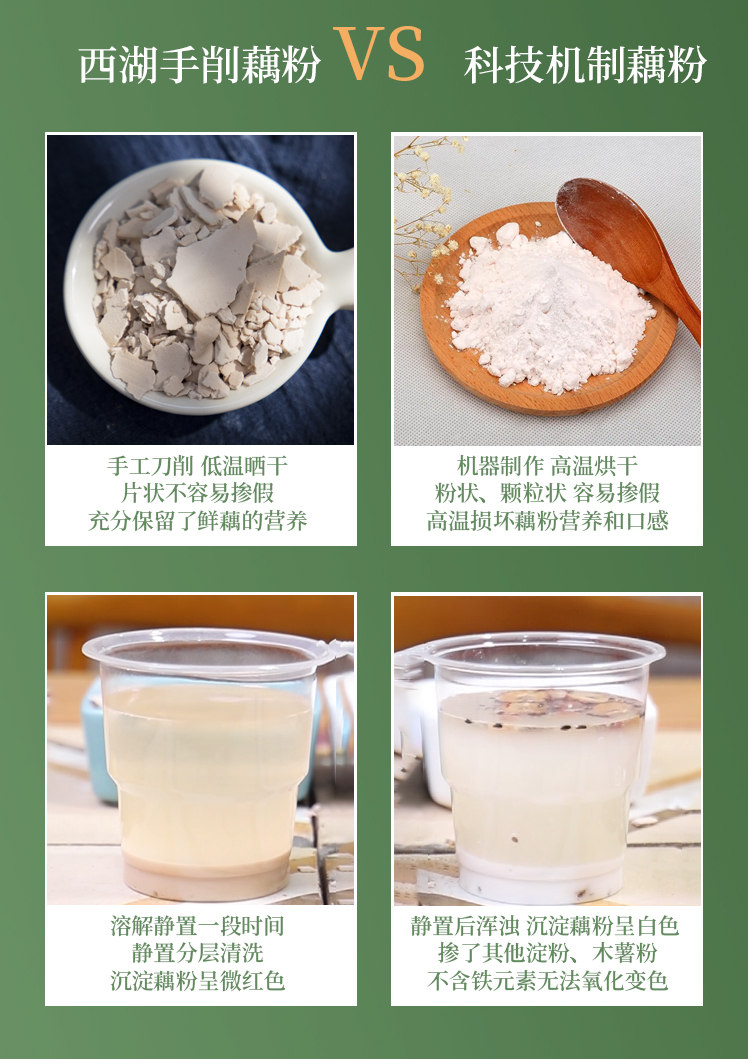 西湖手削藕粉 VS 科技机制藕粉

手工刀削 低温晒干
片状不容易掺假
充分保留了鲜藕的营养

机器制作 高温烘干
粉状、颗粒状 容易掺假
高温损坏藕粉营养和口感

溶解静置一段时间
静置分层清洗
沉淀藕粉呈微红色

静置后浑浊 沉淀藕粉呈白色
掺了其他淀粉、木薯粉
不含铁元素无法氧化变色