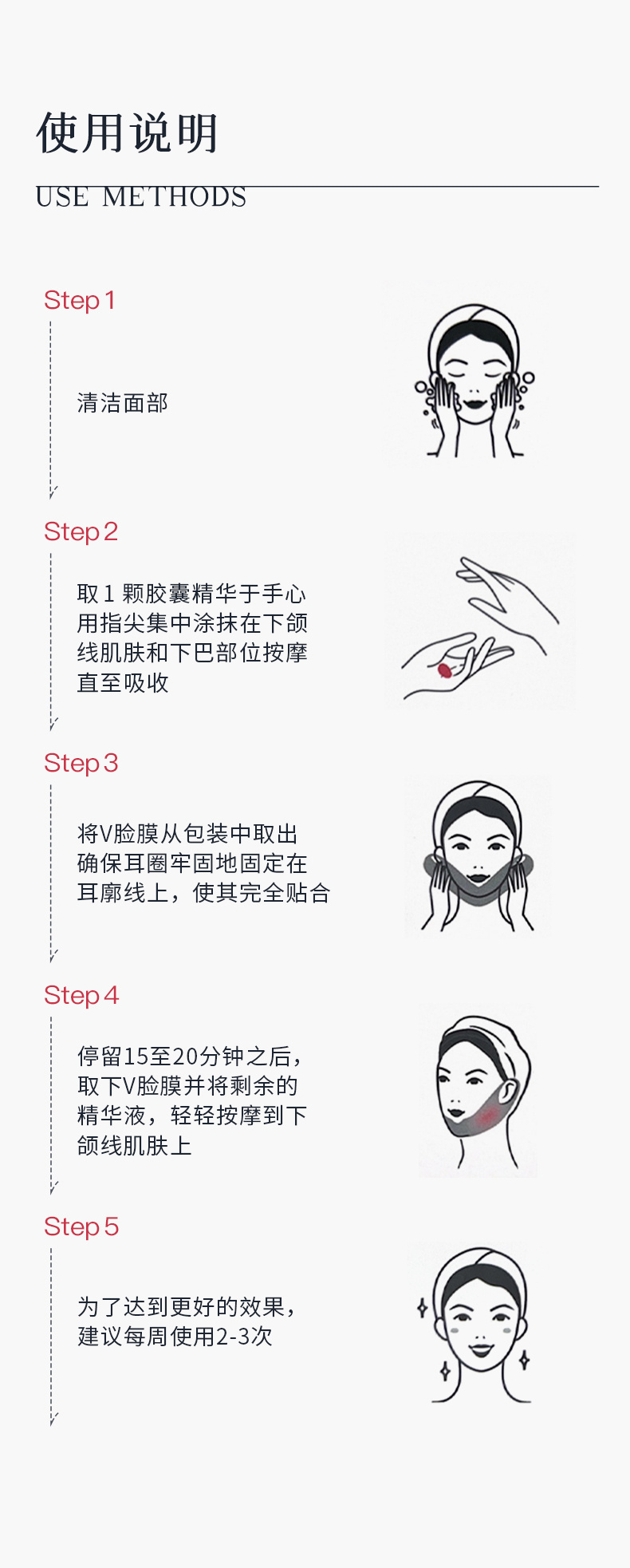 使用说明

USE METHODS

Step 1

清洁面部

Step 2

取 1 颗胶囊精华于手心
用指尖集中涂抹在下颌
线肌肤和下巴部位按摩
直至吸收

Step 3

将V脸膜从包装中取出
确保耳圈牢固地固定在
耳廓线上，使其完全贴合

Step 4

停留15至20分钟之后，
取下V脸膜并将剩余的
精华液，轻轻按摩到下
颌线肌肤上

Step 5

为了达到更好的效果，
建议每周使用2-3次