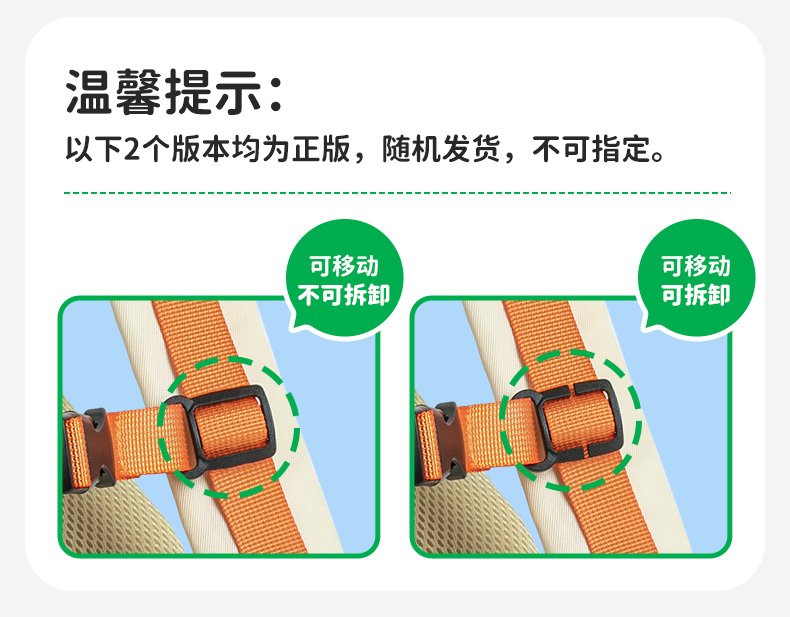 温馨提示：
以下2个版本均为正版，随机发货，不可指定。

可移动
不可拆卸

可移动
可拆卸